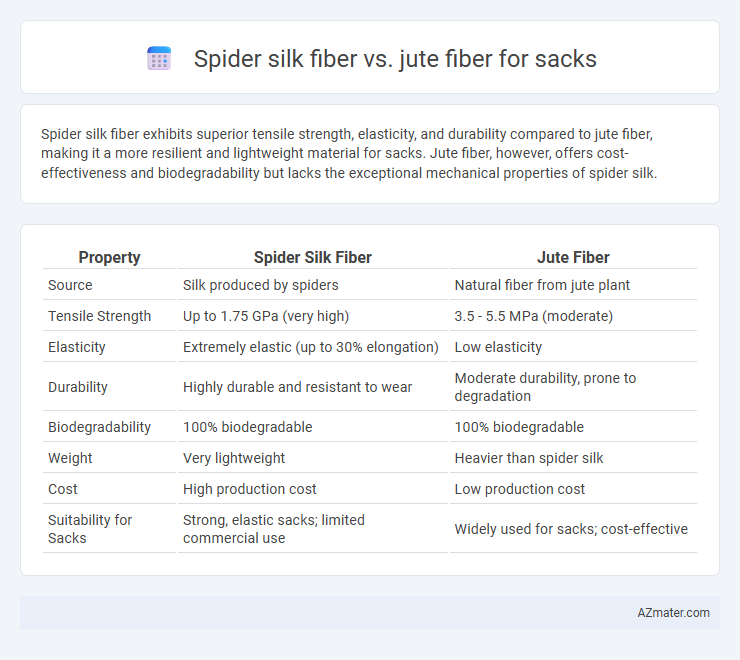 Spider silk fiber vs. jute fiber for sacks

Spider silk fiber exhibits superior tensile strength, elasticity, and durability compared to jute fiber, making it a more resilient and lightweight material for sacks. Jute fiber, however, offers cost-effectiveness and biodegradability but lacks the exceptional mechanical properties of spider silk.

| Property | Spider Silk Fiber | Jute Fiber |
|---|---|---|
| Source | Silk produced by spiders | Natural fiber from jute plant |
| Tensile Strength | Up to 1.75 GPa (very high) | 3.5 - 5.5 MPa (moderate) |
| Elasticity | Extremely elastic (up to 30% elongation) | Low elasticity |
| Durability | Highly durable and resistant to wear | Moderate durability, prone to degradation |
| Biodegradability | 100% biodegradable | 100% biodegradable |
| Weight | Very lightweight | Heavier than spider silk |
| Cost | High production cost | Low production cost |
| Suitability for Sacks | Strong, elastic sacks; limited commercial use | Widely used for sacks; cost-effective |

AZmater.com