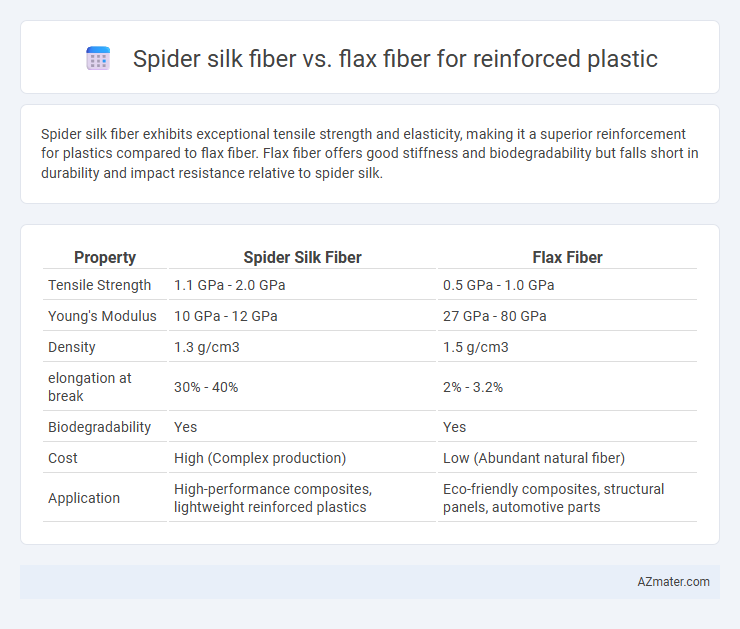 Spider silk fiber vs. flax fiber for reinforced plastic

Spider silk fiber exhibits exceptional tensile strength and elasticity, making it a superior reinforcement for plastics compared to flax fiber. Flax fiber offers good stiffness and biodegradability but falls short in durability and impact resistance relative to spider silk.

| Property | Spider Silk Fiber | Flax Fiber |
|---|---|---|
| Tensile Strength | 1.1 GPa - 2.0 GPa | 0.5 GPa - 1.0 GPa |
| Young's Modulus | 10 GPa - 12 GPa | 27 GPa - 80 GPa |
| Density | 1.3 g/cm3 | 1.5 g/cm3 |
| elongation at break | 30% - 40% | 2% - 3.2% |
| Biodegradability | Yes | Yes |
| Cost | High (Complex production) | Low (Abundant natural fiber) |
| Application | High-performance composites, lightweight reinforced plastics | Eco-friendly composites, structural panels, automotive parts |

AZmater.com