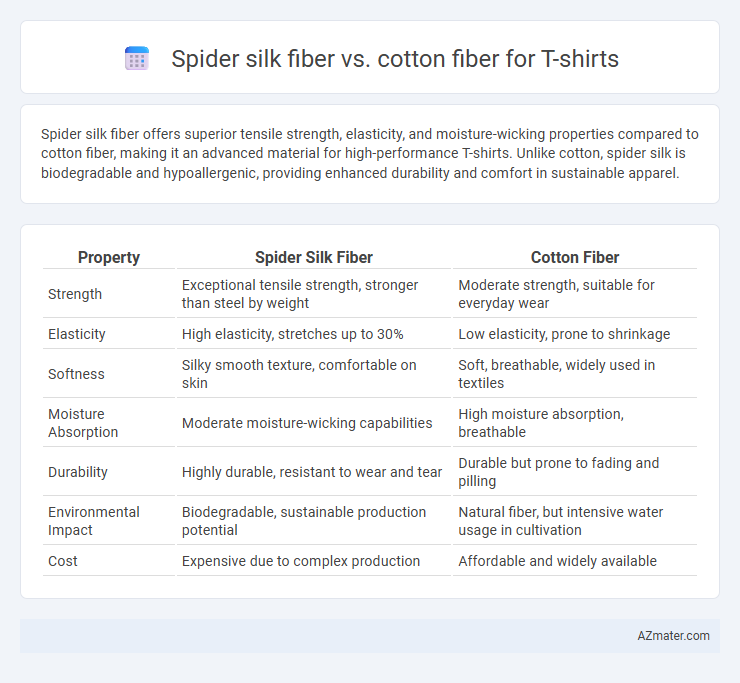 Spider silk fiber vs. cotton fiber for T-shirts

Spider silk fiber offers superior tensile strength, elasticity, and moisture-wicking properties compared to cotton fiber, making it an advanced material for high-performance T-shirts. Unlike cotton, spider silk is biodegradable and hypoallergenic, providing enhanced durability and comfort in sustainable apparel.

| Property | Spider Silk Fiber | Cotton Fiber |
|---|---|---|
| Strength | Exceptional tensile strength, stronger than steel by weight | Moderate strength, suitable for everyday wear |
| Elasticity | High elasticity, stretches up to 30% | Low elasticity, prone to shrinkage |
| Softness | Silky smooth texture, comfortable on skin | Soft, breathable, widely used in textiles |
| Moisture Absorption | Moderate moisture-wicking capabilities | High moisture absorption, breathable |
| Durability | Highly durable, resistant to wear and tear | Durable but prone to fading and pilling |
| Environmental Impact | Biodegradable, sustainable production potential | Natural fiber, but intensive water usage in cultivation |
| Cost | Expensive due to complex production | Affordable and widely available |

AZmater.com