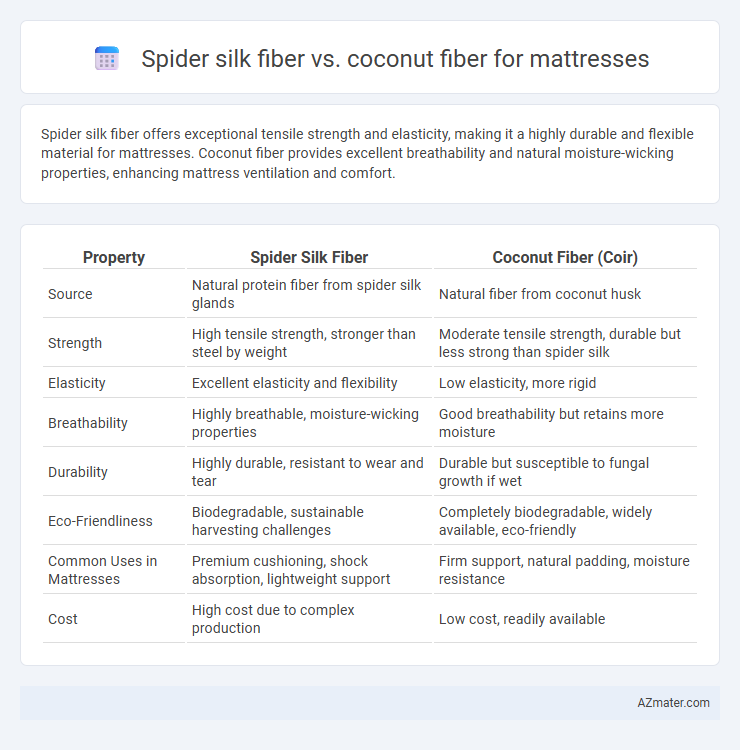 Spider silk fiber vs. coconut fiber for mattresses

Spider silk fiber offers exceptional tensile strength and elasticity, making it a highly durable and flexible material for mattresses. Coconut fiber provides excellent breathability and natural moisture-wicking properties, enhancing mattress ventilation and comfort.

| Property | Spider Silk Fiber | Coconut Fiber (Coir) |
|---|---|---|
| Source | Natural protein fiber from spider silk glands | Natural fiber from coconut husk |
| Strength | High tensile strength, stronger than steel by weight | Moderate tensile strength, durable but less strong than spider silk |
| Elasticity | Excellent elasticity and flexibility | Low elasticity, more rigid |
| Breathability | Highly breathable, moisture-wicking properties | Good breathability but retains more moisture |
| Durability | Highly durable, resistant to wear and tear | Durable but susceptible to fungal growth if wet |
| Eco-Friendliness | Biodegradable, sustainable harvesting challenges | Completely biodegradable, widely available, eco-friendly |
| Common Uses in Mattresses | Premium cushioning, shock absorption, lightweight support | Firm support, natural padding, moisture resistance |
| Cost | High cost due to complex production | Low cost, readily available |

AZmater.com