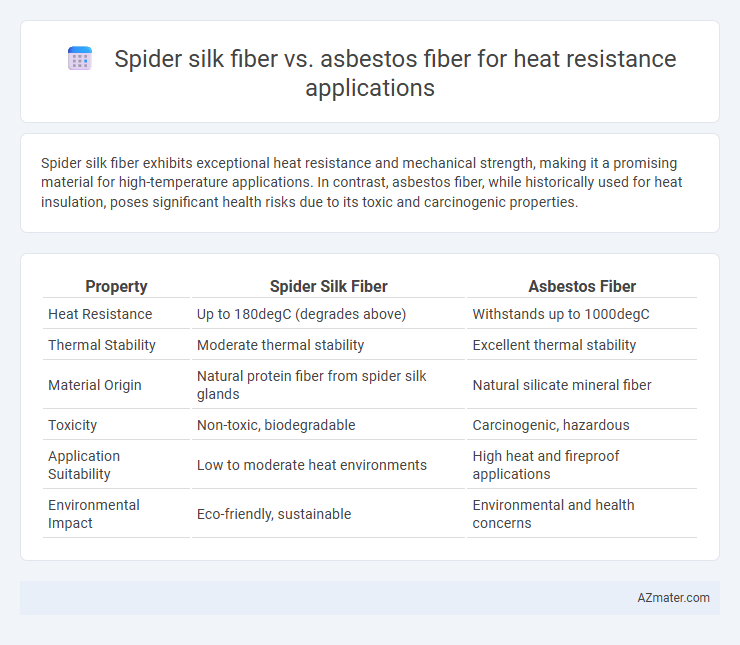 Spider silk fiber vs. asbestos fiber for heat resistance applications

Spider silk fiber exhibits exceptional heat resistance and mechanical strength, making it a promising material for high-temperature applications. In contrast, asbestos fiber, while historically used for heat insulation, poses significant health risks due to its toxic and carcinogenic properties.

| Property | Spider Silk Fiber | Asbestos Fiber |
|---|---|---|
| Heat Resistance | Up to 180degC (degrades above) | Withstands up to 1000degC |
| Thermal Stability | Moderate thermal stability | Excellent thermal stability |
| Material Origin | Natural protein fiber from spider silk glands | Natural silicate mineral fiber |
| Toxicity | Non-toxic, biodegradable | Carcinogenic, hazardous |
| Application Suitability | Low to moderate heat environments | High heat and fireproof applications |
| Environmental Impact | Eco-friendly, sustainable | Environmental and health concerns |

AZmater.com