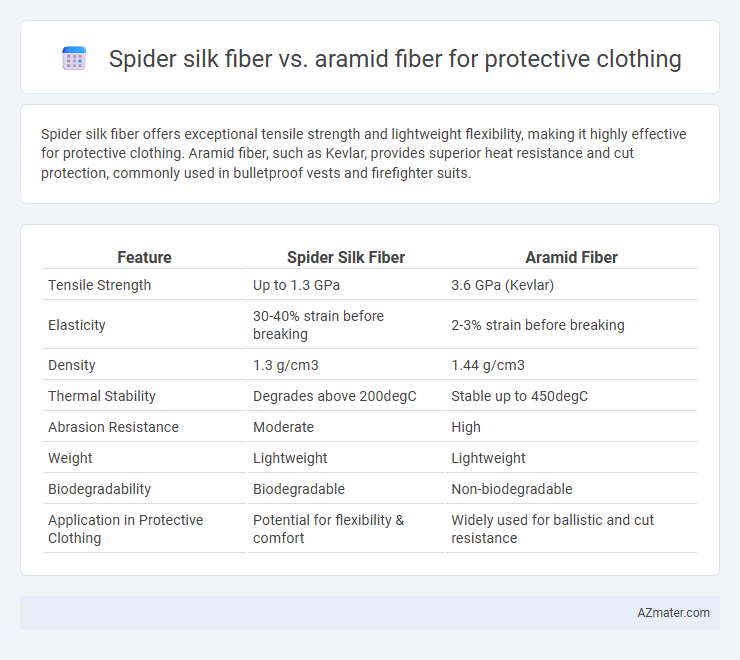 Spider silk fiber vs. aramid fiber for protective clothing

Spider silk fiber offers exceptional tensile strength and lightweight flexibility, making it highly effective for protective clothing. Aramid fiber, such as Kevlar, provides superior heat resistance and cut protection, commonly used in bulletproof vests and firefighter suits.

| Feature | Spider Silk Fiber | Aramid Fiber |
|---|---|---|
| Tensile Strength | Up to 1.3 GPa | 3.6 GPa (Kevlar) |
| Elasticity | 30-40% strain before breaking | 2-3% strain before breaking |
| Density | 1.3 g/cm3 | 1.44 g/cm3 |
| Thermal Stability | Degrades above 200degC | Stable up to 450degC |
| Abrasion Resistance | Moderate | High |
| Weight | Lightweight | Lightweight |
| Biodegradability | Biodegradable | Non-biodegradable |
| Application in Protective Clothing | Potential for flexibility & comfort | Widely used for ballistic and cut resistance |

AZmater.com