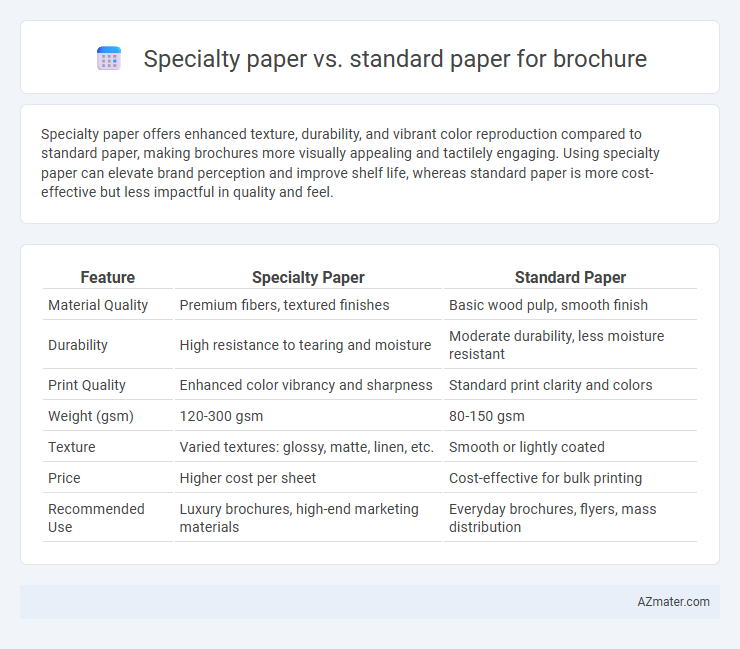 Specialty paper vs. standard paper for brochure

Specialty paper offers enhanced texture, durability, and vibrant color reproduction compared to standard paper, making brochures more visually appealing and tactilely engaging. Using specialty paper can elevate brand perception and improve shelf life, whereas standard paper is more cost-effective but less impactful in quality and feel.

| Feature | Specialty Paper | Standard Paper |
|---|---|---|
| Material Quality | Premium fibers, textured finishes | Basic wood pulp, smooth finish |
| Durability | High resistance to tearing and moisture | Moderate durability, less moisture resistant |
| Print Quality | Enhanced color vibrancy and sharpness | Standard print clarity and colors |
| Weight (gsm) | 120-300 gsm | 80-150 gsm |
| Texture | Varied textures: glossy, matte, linen, etc. | Smooth or lightly coated |
| Price | Higher cost per sheet | Cost-effective for bulk printing |
| Recommended Use | Luxury brochures, high-end marketing materials | Everyday brochures, flyers, mass distribution |

AZmater.com