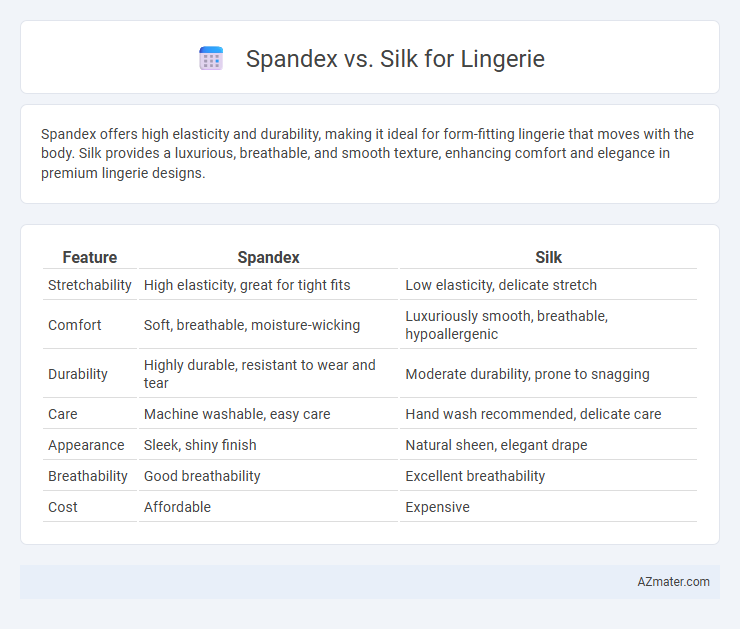 Spandex vs. Silk for Lingerie

Spandex offers high elasticity and durability, making it ideal for form-fitting lingerie that moves with the body. Silk provides a luxurious, breathable, and smooth texture, enhancing comfort and elegance in premium lingerie designs.

| Feature | Spandex | Silk |
|---|---|---|
| Stretchability | High elasticity, great for tight fits | Low elasticity, delicate stretch |
| Comfort | Soft, breathable, moisture-wicking | Luxuriously smooth, breathable, hypoallergenic |
| Durability | Highly durable, resistant to wear and tear | Moderate durability, prone to snagging |
| Care | Machine washable, easy care | Hand wash recommended, delicate care |
| Appearance | Sleek, shiny finish | Natural sheen, elegant drape |
| Breathability | Good breathability | Excellent breathability |
| Cost | Affordable | Expensive |

AZmater.com