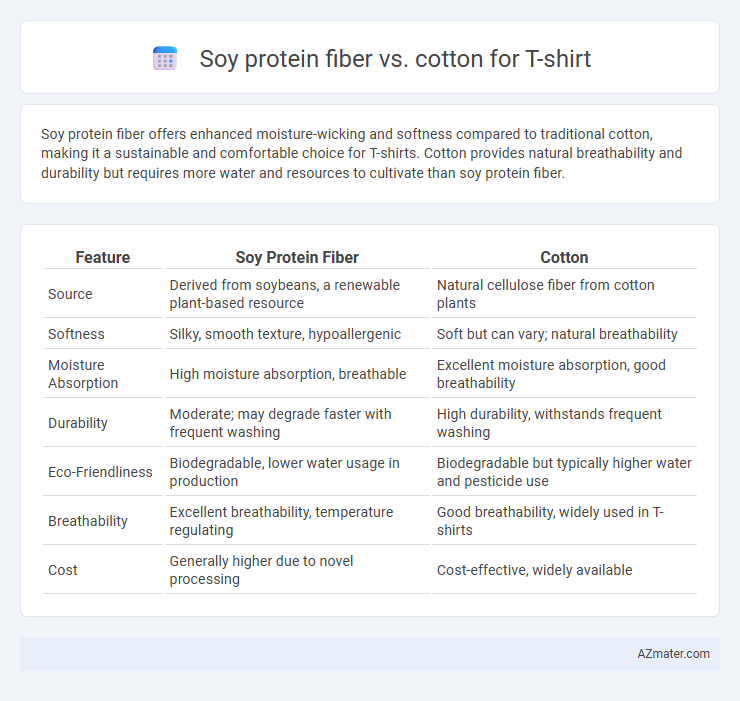 Soy protein fiber vs. cotton for T-shirt

Soy protein fiber offers enhanced moisture-wicking and softness compared to traditional cotton, making it a sustainable and comfortable choice for T-shirts. Cotton provides natural breathability and durability but requires more water and resources to cultivate than soy protein fiber.

| Feature | Soy Protein Fiber | Cotton |
|---|---|---|
| Source | Derived from soybeans, a renewable plant-based resource | Natural cellulose fiber from cotton plants |
| Softness | Silky, smooth texture, hypoallergenic | Soft but can vary; natural breathability |
| Moisture Absorption | High moisture absorption, breathable | Excellent moisture absorption, good breathability |
| Durability | Moderate; may degrade faster with frequent washing | High durability, withstands frequent washing |
| Eco-Friendliness | Biodegradable, lower water usage in production | Biodegradable but typically higher water and pesticide use |
| Breathability | Excellent breathability, temperature regulating | Good breathability, widely used in T-shirts |
| Cost | Generally higher due to novel processing | Cost-effective, widely available |

AZmater.com