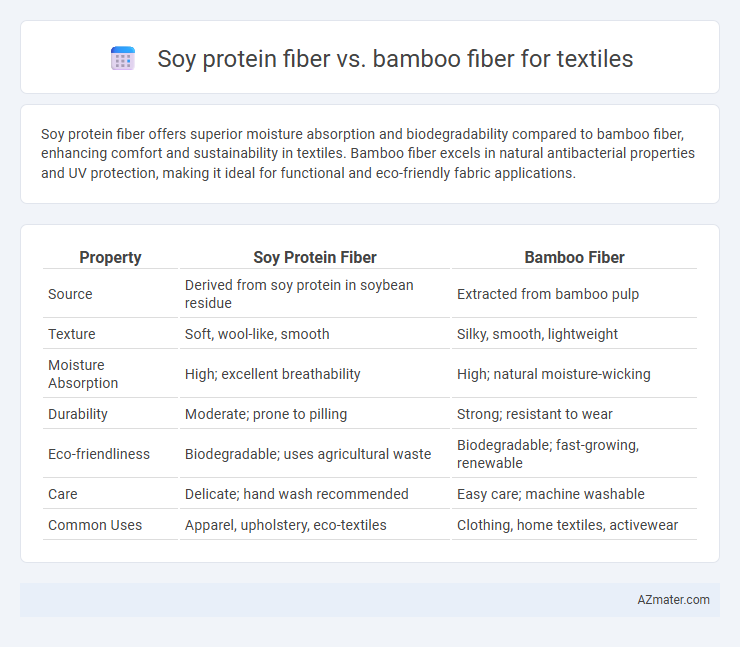 Soy protein fiber vs. bamboo fiber for textiles

Soy protein fiber offers superior moisture absorption and biodegradability compared to bamboo fiber, enhancing comfort and sustainability in textiles. Bamboo fiber excels in natural antibacterial properties and UV protection, making it ideal for functional and eco-friendly fabric applications.

| Property | Soy Protein Fiber | Bamboo Fiber |
|---|---|---|
| Source | Derived from soy protein in soybean residue | Extracted from bamboo pulp |
| Texture | Soft, wool-like, smooth | Silky, smooth, lightweight |
| Moisture Absorption | High; excellent breathability | High; natural moisture-wicking |
| Durability | Moderate; prone to pilling | Strong; resistant to wear |
| Eco-friendliness | Biodegradable; uses agricultural waste | Biodegradable; fast-growing, renewable |
| Care | Delicate; hand wash recommended | Easy care; machine washable |
| Common Uses | Apparel, upholstery, eco-textiles | Clothing, home textiles, activewear |

AZmater.com