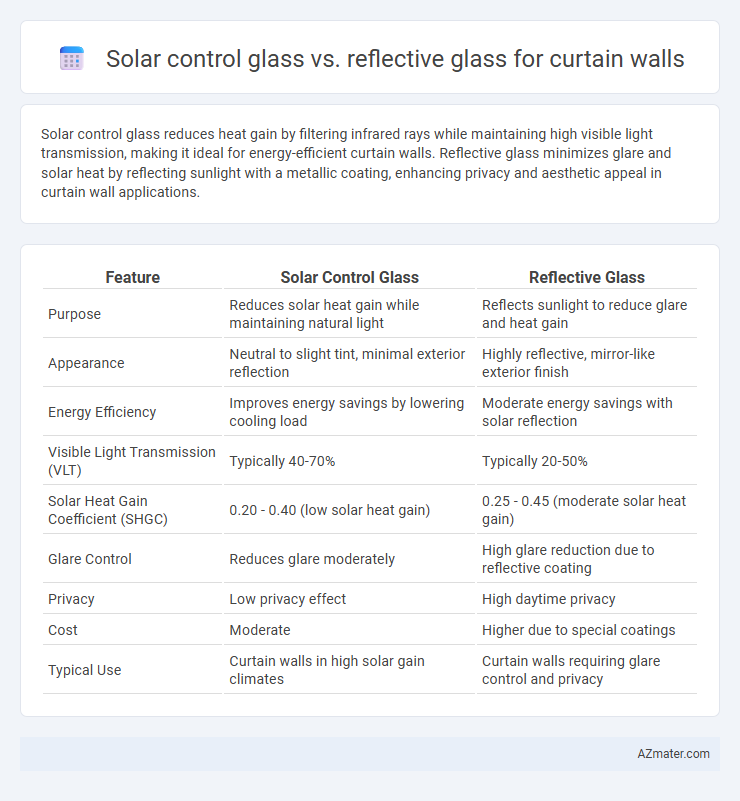 Solar control glass vs. reflective glass for curtain walls

Solar control glass reduces heat gain by filtering infrared rays while maintaining high visible light transmission, making it ideal for energy-efficient curtain walls. Reflective glass minimizes glare and solar heat by reflecting sunlight with a metallic coating, enhancing privacy and aesthetic appeal in curtain wall applications.

| Feature | Solar Control Glass | Reflective Glass |
|---|---|---|
| Purpose | Reduces solar heat gain while maintaining natural light | Reflects sunlight to reduce glare and heat gain |
| Appearance | Neutral to slight tint, minimal exterior reflection | Highly reflective, mirror-like exterior finish |
| Energy Efficiency | Improves energy savings by lowering cooling load | Moderate energy savings with solar reflection |
| Visible Light Transmission (VLT) | Typically 40-70% | Typically 20-50% |
| Solar Heat Gain Coefficient (SHGC) | 0.20 - 0.40 (low solar heat gain) | 0.25 - 0.45 (moderate solar heat gain) |
| Glare Control | Reduces glare moderately | High glare reduction due to reflective coating |
| Privacy | Low privacy effect | High daytime privacy |
| Cost | Moderate | Higher due to special coatings |
| Typical Use | Curtain walls in high solar gain climates | Curtain walls requiring glare control and privacy |

AZmater.com