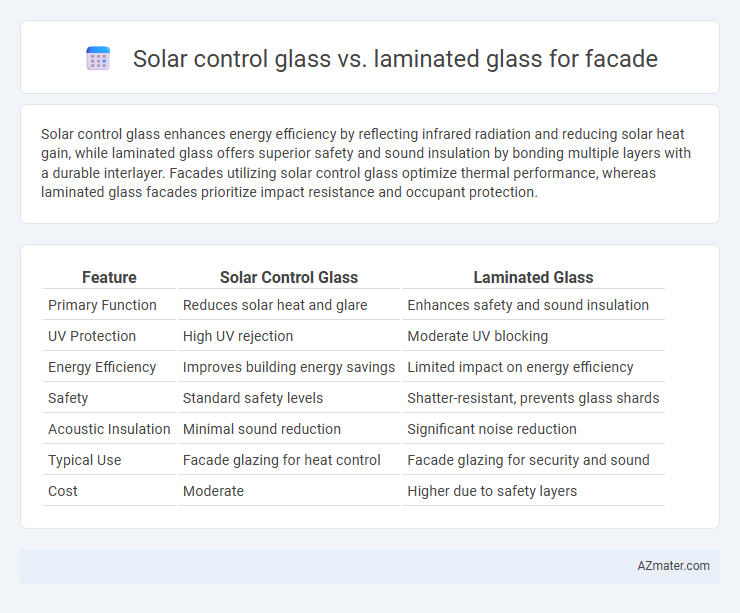 Solar control glass vs. laminated glass for facade

Solar control glass enhances energy efficiency by reflecting infrared radiation and reducing solar heat gain, while laminated glass offers superior safety and sound insulation by bonding multiple layers with a durable interlayer. Facades utilizing solar control glass optimize thermal performance, whereas laminated glass facades prioritize impact resistance and occupant protection.

| Feature | Solar Control Glass | Laminated Glass |
|---|---|---|
| Primary Function | Reduces solar heat and glare | Enhances safety and sound insulation |
| UV Protection | High UV rejection | Moderate UV blocking |
| Energy Efficiency | Improves building energy savings | Limited impact on energy efficiency |
| Safety | Standard safety levels | Shatter-resistant, prevents glass shards |
| Acoustic Insulation | Minimal sound reduction | Significant noise reduction |
| Typical Use | Facade glazing for heat control | Facade glazing for security and sound |
| Cost | Moderate | Higher due to safety layers |

AZmater.com