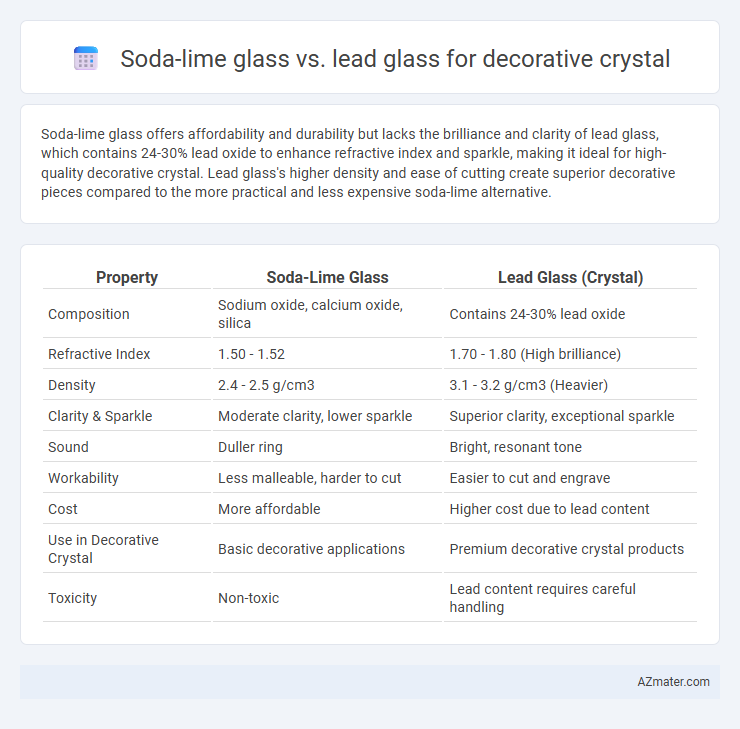 Soda-lime glass vs. lead glass for decorative crystal

Soda-lime glass offers affordability and durability but lacks the brilliance and clarity of lead glass, which contains 24-30% lead oxide to enhance refractive index and sparkle, making it ideal for high-quality decorative crystal. Lead glass's higher density and ease of cutting create superior decorative pieces compared to the more practical and less expensive soda-lime alternative.

| Property | Soda-Lime Glass | Lead Glass (Crystal) |
|---|---|---|
| Composition | Sodium oxide, calcium oxide, silica | Contains 24-30% lead oxide |
| Refractive Index | 1.50 - 1.52 | 1.70 - 1.80 (High brilliance) |
| Density | 2.4 - 2.5 g/cm3 | 3.1 - 3.2 g/cm3 (Heavier) |
| Clarity & Sparkle | Moderate clarity, lower sparkle | Superior clarity, exceptional sparkle |
| Sound | Duller ring | Bright, resonant tone |
| Workability | Less malleable, harder to cut | Easier to cut and engrave |
| Cost | More affordable | Higher cost due to lead content |
| Use in Decorative Crystal | Basic decorative applications | Premium decorative crystal products |
| Toxicity | Non-toxic | Lead content requires careful handling |

AZmater.com