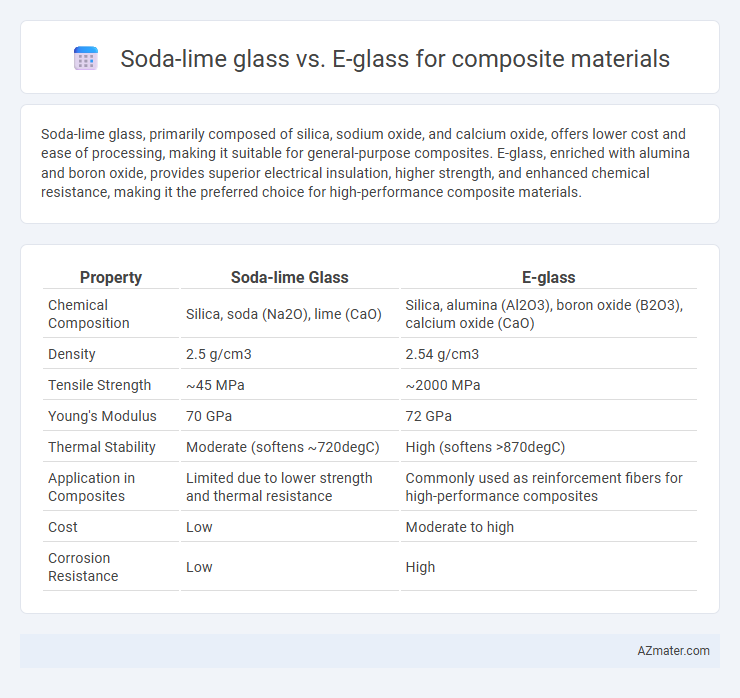 Soda-lime glass vs. E-glass for composite materials

Soda-lime glass, primarily composed of silica, sodium oxide, and calcium oxide, offers lower cost and ease of processing, making it suitable for general-purpose composites. E-glass, enriched with alumina and boron oxide, provides superior electrical insulation, higher strength, and enhanced chemical resistance, making it the preferred choice for high-performance composite materials.

| Property | Soda-lime Glass | E-glass |
|---|---|---|
| Chemical Composition | Silica, soda (Na2O), lime (CaO) | Silica, alumina (Al2O3), boron oxide (B2O3), calcium oxide (CaO) |
| Density | 2.5 g/cm3 | 2.54 g/cm3 |
| Tensile Strength | ~45 MPa | ~2000 MPa |
| Young's Modulus | 70 GPa | 72 GPa |
| Thermal Stability | Moderate (softens ~720degC) | High (softens >870degC) |
| Application in Composites | Limited due to lower strength and thermal resistance | Commonly used as reinforcement fibers for high-performance composites |
| Cost | Low | Moderate to high |
| Corrosion Resistance | Low | High |

AZmater.com