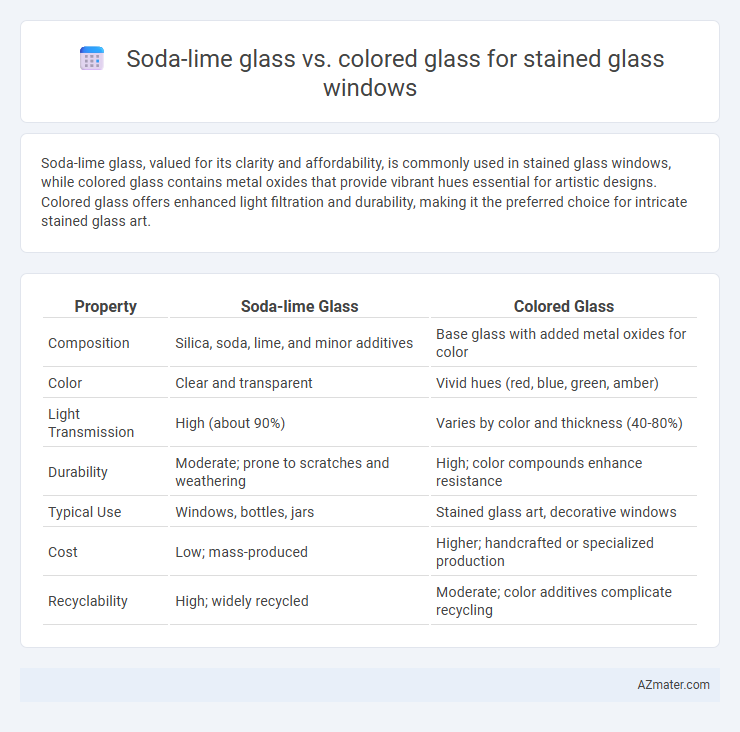 Soda-lime glass vs. colored glass for stained glass windows

Soda-lime glass, valued for its clarity and affordability, is commonly used in stained glass windows, while colored glass contains metal oxides that provide vibrant hues essential for artistic designs. Colored glass offers enhanced light filtration and durability, making it the preferred choice for intricate stained glass art.

| Property | Soda-lime Glass | Colored Glass |
|---|---|---|
| Composition | Silica, soda, lime, and minor additives | Base glass with added metal oxides for color |
| Color | Clear and transparent | Vivid hues (red, blue, green, amber) |
| Light Transmission | High (about 90%) | Varies by color and thickness (40-80%) |
| Durability | Moderate; prone to scratches and weathering | High; color compounds enhance resistance |
| Typical Use | Windows, bottles, jars | Stained glass art, decorative windows |
| Cost | Low; mass-produced | Higher; handcrafted or specialized production |
| Recyclability | High; widely recycled | Moderate; color additives complicate recycling |

AZmater.com