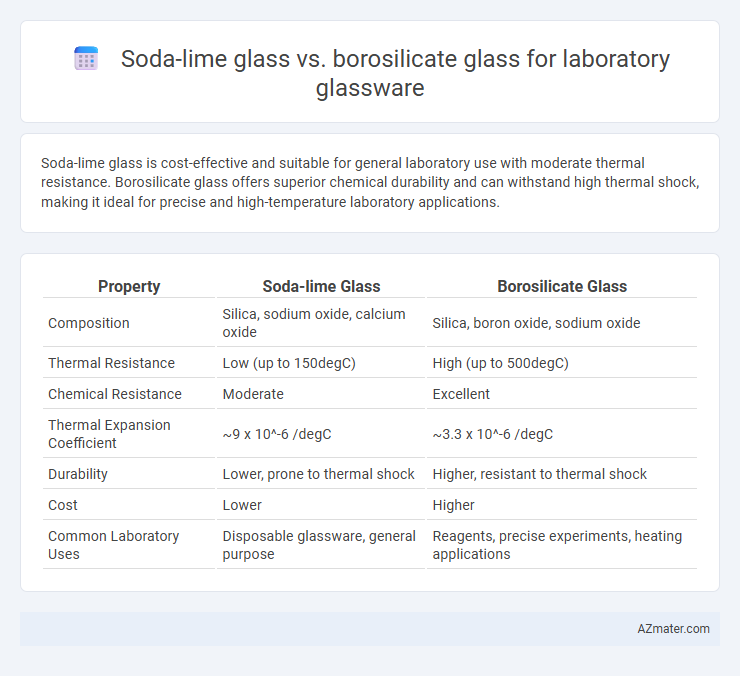 Soda-lime glass vs. borosilicate glass for laboratory glassware

Soda-lime glass is cost-effective and suitable for general laboratory use with moderate thermal resistance. Borosilicate glass offers superior chemical durability and can withstand high thermal shock, making it ideal for precise and high-temperature laboratory applications.

| Property | Soda-lime Glass | Borosilicate Glass |
|---|---|---|
| Composition | Silica, sodium oxide, calcium oxide | Silica, boron oxide, sodium oxide |
| Thermal Resistance | Low (up to 150degC) | High (up to 500degC) |
| Chemical Resistance | Moderate | Excellent |
| Thermal Expansion Coefficient | ~9 x 10^-6 /degC | ~3.3 x 10^-6 /degC |
| Durability | Lower, prone to thermal shock | Higher, resistant to thermal shock |
| Cost | Lower | Higher |
| Common Laboratory Uses | Disposable glassware, general purpose | Reagents, precise experiments, heating applications |

AZmater.com