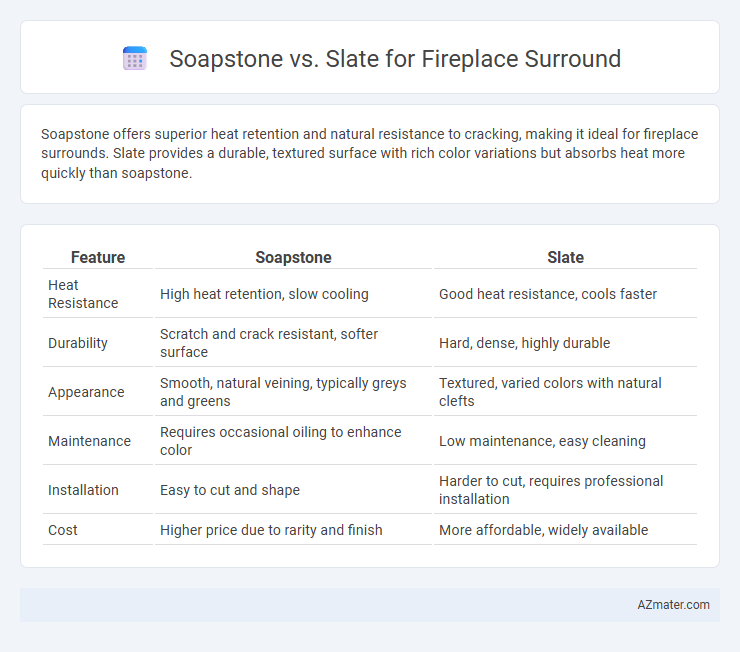 Soapstone vs. Slate for Fireplace Surround

Soapstone offers superior heat retention and natural resistance to cracking, making it ideal for fireplace surrounds. Slate provides a durable, textured surface with rich color variations but absorbs heat more quickly than soapstone.

| Feature | Soapstone | Slate |
|---|---|---|
| Heat Resistance | High heat retention, slow cooling | Good heat resistance, cools faster |
| Durability | Scratch and crack resistant, softer surface | Hard, dense, highly durable |
| Appearance | Smooth, natural veining, typically greys and greens | Textured, varied colors with natural clefts |
| Maintenance | Requires occasional oiling to enhance color | Low maintenance, easy cleaning |
| Installation | Easy to cut and shape | Harder to cut, requires professional installation |
| Cost | Higher price due to rarity and finish | More affordable, widely available |

AZmater.com