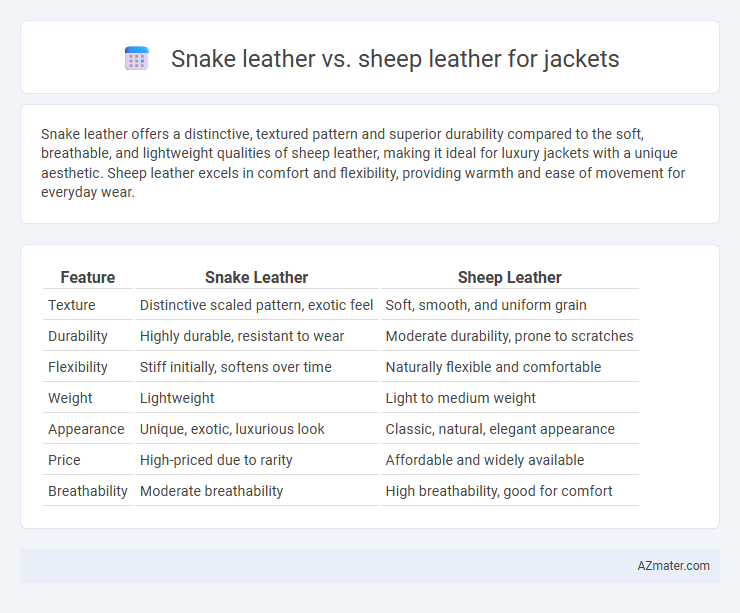 Snake leather vs. sheep leather for jackets

Snake leather offers a distinctive, textured pattern and superior durability compared to the soft, breathable, and lightweight qualities of sheep leather, making it ideal for luxury jackets with a unique aesthetic. Sheep leather excels in comfort and flexibility, providing warmth and ease of movement for everyday wear.

| Feature | Snake Leather | Sheep Leather |
|---|---|---|
| Texture | Distinctive scaled pattern, exotic feel | Soft, smooth, and uniform grain |
| Durability | Highly durable, resistant to wear | Moderate durability, prone to scratches |
| Flexibility | Stiff initially, softens over time | Naturally flexible and comfortable |
| Weight | Lightweight | Light to medium weight |
| Appearance | Unique, exotic, luxurious look | Classic, natural, elegant appearance |
| Price | High-priced due to rarity | Affordable and widely available |
| Breathability | Moderate breathability | High breathability, good for comfort |

AZmater.com