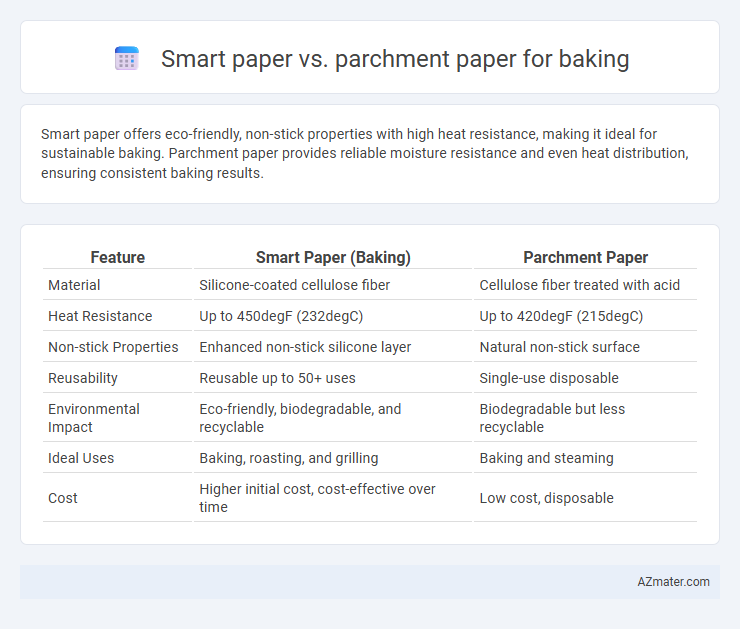 Smart paper vs. parchment paper for baking

Smart paper offers eco-friendly, non-stick properties with high heat resistance, making it ideal for sustainable baking. Parchment paper provides reliable moisture resistance and even heat distribution, ensuring consistent baking results.

| Feature | Smart Paper (Baking) | Parchment Paper |
|---|---|---|
| Material | Silicone-coated cellulose fiber | Cellulose fiber treated with acid |
| Heat Resistance | Up to 450degF (232degC) | Up to 420degF (215degC) |
| Non-stick Properties | Enhanced non-stick silicone layer | Natural non-stick surface |
| Reusability | Reusable up to 50+ uses | Single-use disposable |
| Environmental Impact | Eco-friendly, biodegradable, and recyclable | Biodegradable but less recyclable |
| Ideal Uses | Baking, roasting, and grilling | Baking and steaming |
| Cost | Higher initial cost, cost-effective over time | Low cost, disposable |

AZmater.com