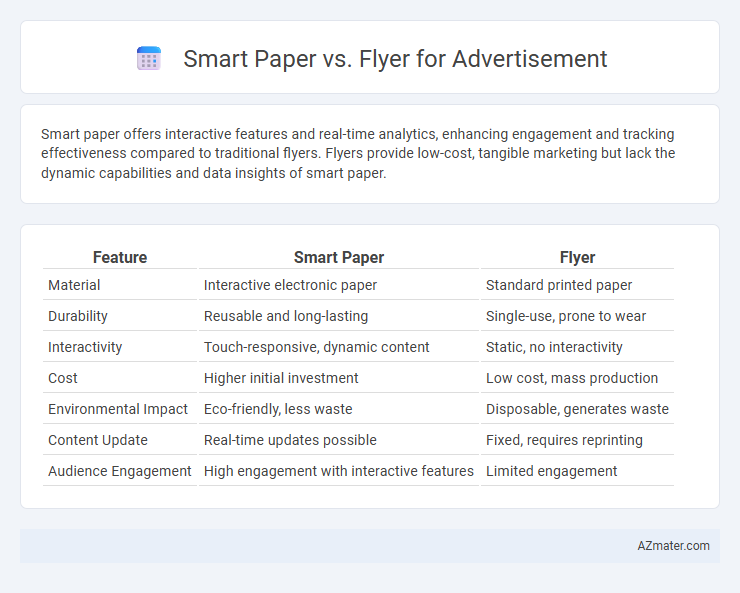 Smart Paper vs. Flyer for Advertisement

Smart paper offers interactive features and real-time analytics, enhancing engagement and tracking effectiveness compared to traditional flyers. Flyers provide low-cost, tangible marketing but lack the dynamic capabilities and data insights of smart paper.

| Feature | Smart Paper | Flyer |
|---|---|---|
| Material | Interactive electronic paper | Standard printed paper |
| Durability | Reusable and long-lasting | Single-use, prone to wear |
| Interactivity | Touch-responsive, dynamic content | Static, no interactivity |
| Cost | Higher initial investment | Low cost, mass production |
| Environmental Impact | Eco-friendly, less waste | Disposable, generates waste |
| Content Update | Real-time updates possible | Fixed, requires reprinting |
| Audience Engagement | High engagement with interactive features | Limited engagement |

AZmater.com