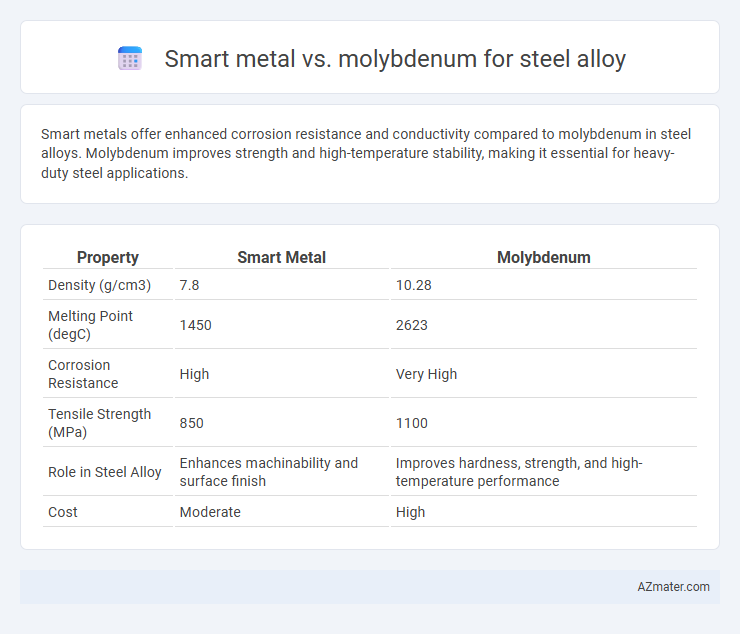 Smart metal vs. molybdenum for steel alloy

Smart metals offer enhanced corrosion resistance and conductivity compared to molybdenum in steel alloys. Molybdenum improves strength and high-temperature stability, making it essential for heavy-duty steel applications.

| Property | Smart Metal | Molybdenum |
|---|---|---|
| Density (g/cm3) | 7.8 | 10.28 |
| Melting Point (degC) | 1450 | 2623 |
| Corrosion Resistance | High | Very High |
| Tensile Strength (MPa) | 850 | 1100 |
| Role in Steel Alloy | Enhances machinability and surface finish | Improves hardness, strength, and high-temperature performance |
| Cost | Moderate | High |

AZmater.com