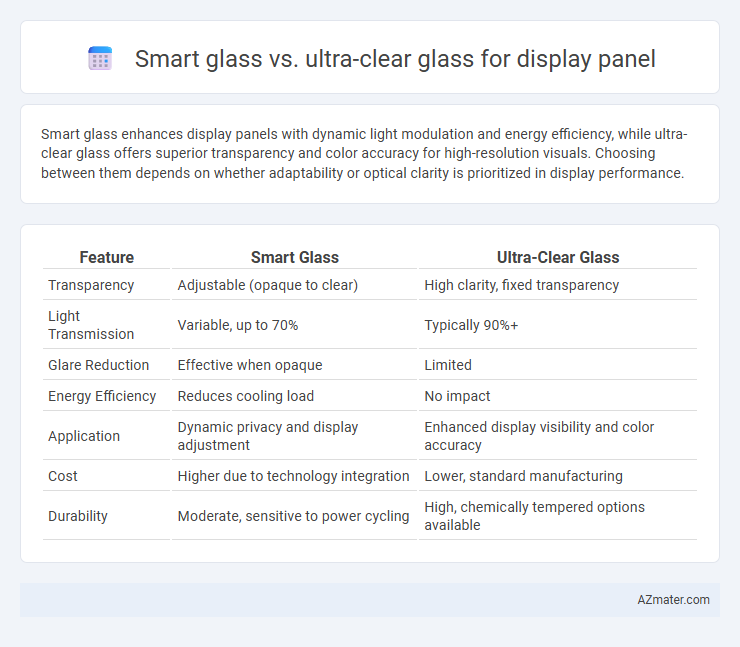 Smart glass vs. ultra-clear glass for display panel

Smart glass enhances display panels with dynamic light modulation and energy efficiency, while ultra-clear glass offers superior transparency and color accuracy for high-resolution visuals. Choosing between them depends on whether adaptability or optical clarity is prioritized in display performance.

| Feature | Smart Glass | Ultra-Clear Glass |
|---|---|---|
| Transparency | Adjustable (opaque to clear) | High clarity, fixed transparency |
| Light Transmission | Variable, up to 70% | Typically 90%+ |
| Glare Reduction | Effective when opaque | Limited |
| Energy Efficiency | Reduces cooling load | No impact |
| Application | Dynamic privacy and display adjustment | Enhanced display visibility and color accuracy |
| Cost | Higher due to technology integration | Lower, standard manufacturing |
| Durability | Moderate, sensitive to power cycling | High, chemically tempered options available |

AZmater.com