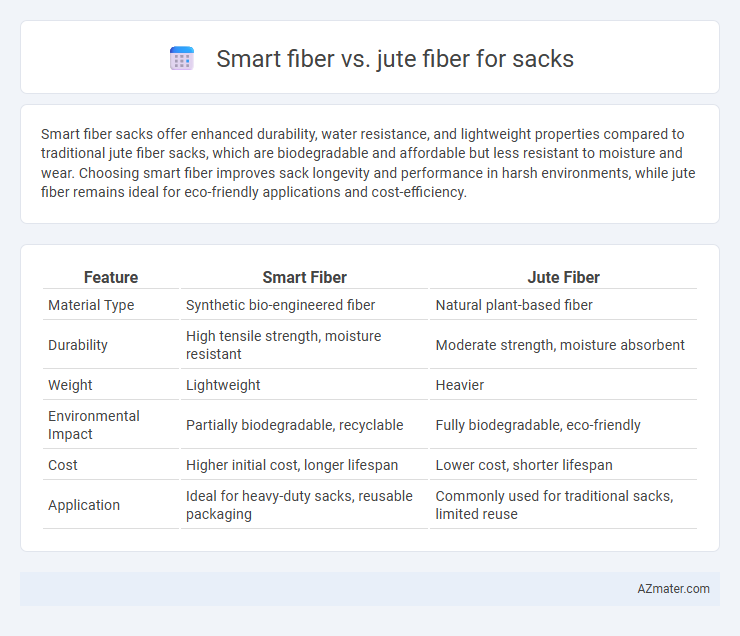 Smart fiber vs. jute fiber for sacks

Smart fiber sacks offer enhanced durability, water resistance, and lightweight properties compared to traditional jute fiber sacks, which are biodegradable and affordable but less resistant to moisture and wear. Choosing smart fiber improves sack longevity and performance in harsh environments, while jute fiber remains ideal for eco-friendly applications and cost-efficiency.

| Feature | Smart Fiber | Jute Fiber |
|---|---|---|
| Material Type | Synthetic bio-engineered fiber | Natural plant-based fiber |
| Durability | High tensile strength, moisture resistant | Moderate strength, moisture absorbent |
| Weight | Lightweight | Heavier |
| Environmental Impact | Partially biodegradable, recyclable | Fully biodegradable, eco-friendly |
| Cost | Higher initial cost, longer lifespan | Lower cost, shorter lifespan |
| Application | Ideal for heavy-duty sacks, reusable packaging | Commonly used for traditional sacks, limited reuse |

AZmater.com