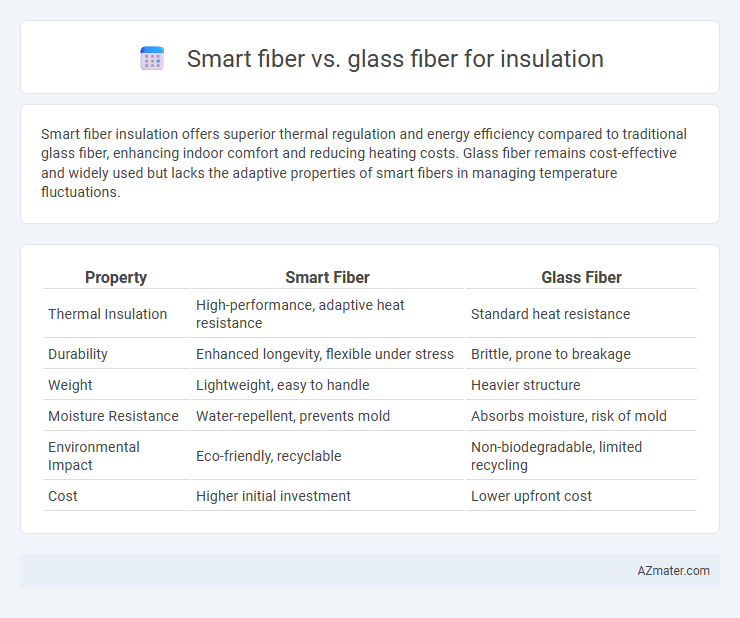 Smart fiber vs. glass fiber for insulation

Smart fiber insulation offers superior thermal regulation and energy efficiency compared to traditional glass fiber, enhancing indoor comfort and reducing heating costs. Glass fiber remains cost-effective and widely used but lacks the adaptive properties of smart fibers in managing temperature fluctuations.

| Property | Smart Fiber | Glass Fiber |
|---|---|---|
| Thermal Insulation | High-performance, adaptive heat resistance | Standard heat resistance |
| Durability | Enhanced longevity, flexible under stress | Brittle, prone to breakage |
| Weight | Lightweight, easy to handle | Heavier structure |
| Moisture Resistance | Water-repellent, prevents mold | Absorbs moisture, risk of mold |
| Environmental Impact | Eco-friendly, recyclable | Non-biodegradable, limited recycling |
| Cost | Higher initial investment | Lower upfront cost |

AZmater.com