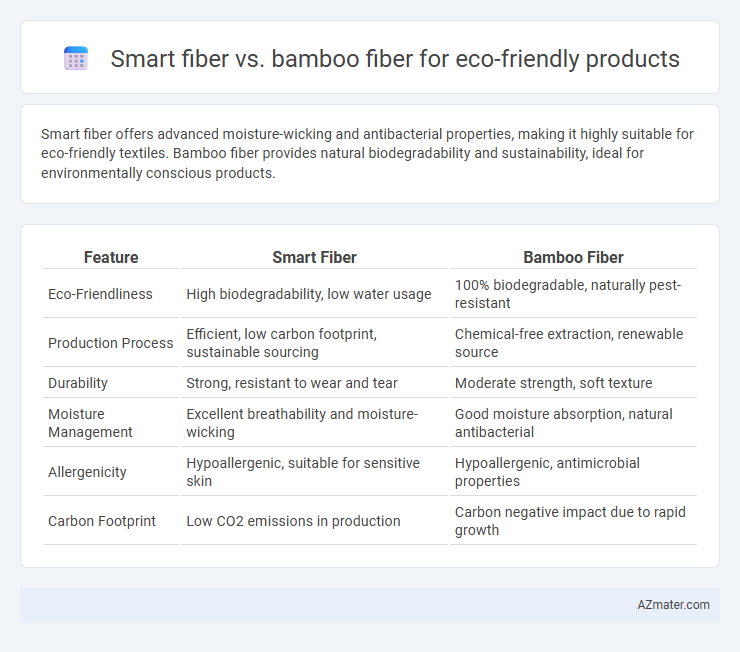 Smart fiber vs. bamboo fiber for eco-friendly products

Smart fiber offers advanced moisture-wicking and antibacterial properties, making it highly suitable for eco-friendly textiles. Bamboo fiber provides natural biodegradability and sustainability, ideal for environmentally conscious products.

| Feature | Smart Fiber | Bamboo Fiber |
|---|---|---|
| Eco-Friendliness | High biodegradability, low water usage | 100% biodegradable, naturally pest-resistant |
| Production Process | Efficient, low carbon footprint, sustainable sourcing | Chemical-free extraction, renewable source |
| Durability | Strong, resistant to wear and tear | Moderate strength, soft texture |
| Moisture Management | Excellent breathability and moisture-wicking | Good moisture absorption, natural antibacterial |
| Allergenicity | Hypoallergenic, suitable for sensitive skin | Hypoallergenic, antimicrobial properties |
| Carbon Footprint | Low CO2 emissions in production | Carbon negative impact due to rapid growth |

AZmater.com