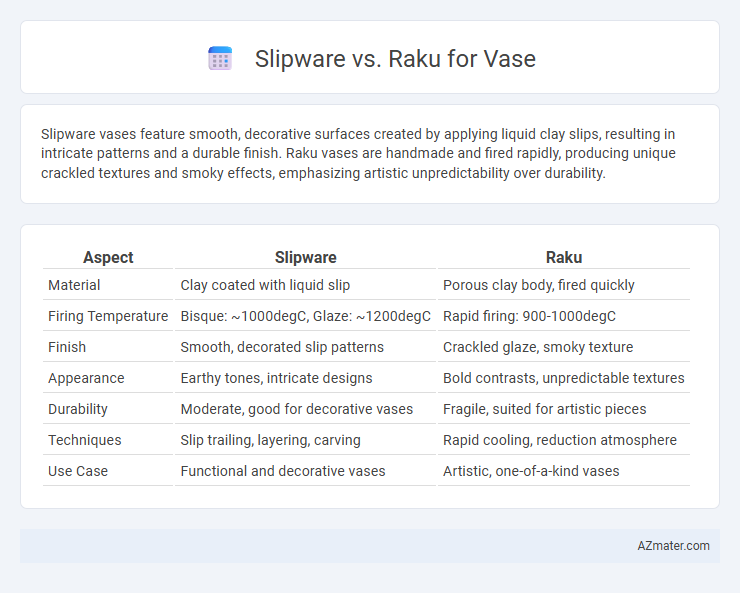 Slipware vs. Raku for Vase

Slipware vases feature smooth, decorative surfaces created by applying liquid clay slips, resulting in intricate patterns and a durable finish. Raku vases are handmade and fired rapidly, producing unique crackled textures and smoky effects, emphasizing artistic unpredictability over durability.

| Aspect | Slipware | Raku |
|---|---|---|
| Material | Clay coated with liquid slip | Porous clay body, fired quickly |
| Firing Temperature | Bisque: ~1000degC, Glaze: ~1200degC | Rapid firing: 900-1000degC |
| Finish | Smooth, decorated slip patterns | Crackled glaze, smoky texture |
| Appearance | Earthy tones, intricate designs | Bold contrasts, unpredictable textures |
| Durability | Moderate, good for decorative vases | Fragile, suited for artistic pieces |
| Techniques | Slip trailing, layering, carving | Rapid cooling, reduction atmosphere |
| Use Case | Functional and decorative vases | Artistic, one-of-a-kind vases |

AZmater.com