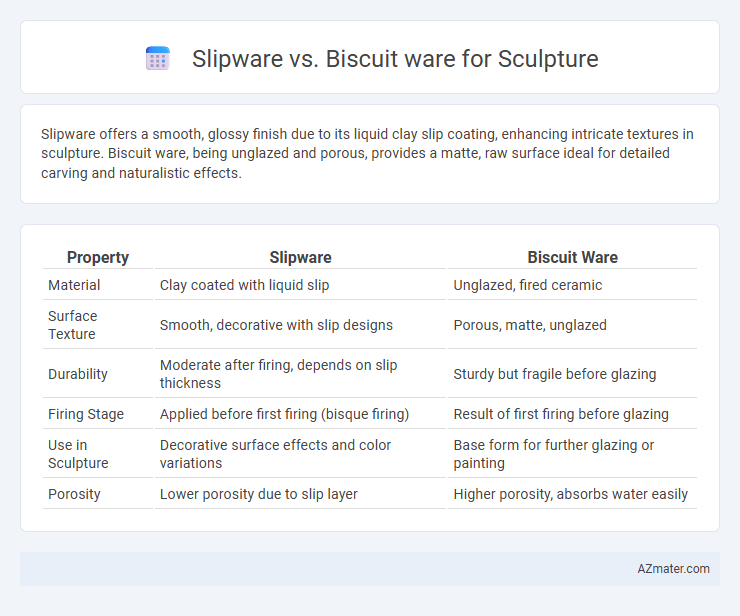 Slipware vs. Biscuit ware for Sculpture

Slipware offers a smooth, glossy finish due to its liquid clay slip coating, enhancing intricate textures in sculpture. Biscuit ware, being unglazed and porous, provides a matte, raw surface ideal for detailed carving and naturalistic effects.

| Property | Slipware | Biscuit Ware |
|---|---|---|
| Material | Clay coated with liquid slip | Unglazed, fired ceramic |
| Surface Texture | Smooth, decorative with slip designs | Porous, matte, unglazed |
| Durability | Moderate after firing, depends on slip thickness | Sturdy but fragile before glazing |
| Firing Stage | Applied before first firing (bisque firing) | Result of first firing before glazing |
| Use in Sculpture | Decorative surface effects and color variations | Base form for further glazing or painting |
| Porosity | Lower porosity due to slip layer | Higher porosity, absorbs water easily |

AZmater.com