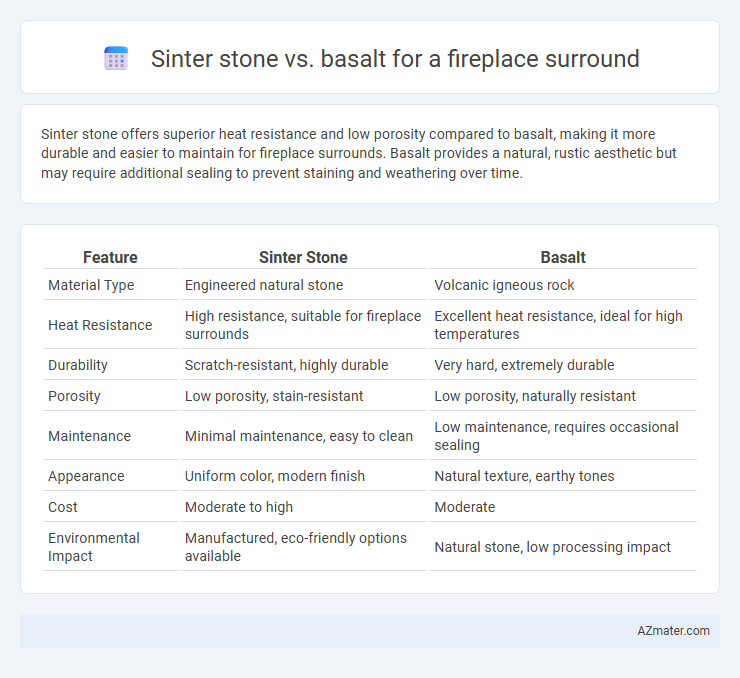 Sinter stone vs. basalt for a fireplace surround

Sinter stone offers superior heat resistance and low porosity compared to basalt, making it more durable and easier to maintain for fireplace surrounds. Basalt provides a natural, rustic aesthetic but may require additional sealing to prevent staining and weathering over time.

| Feature | Sinter Stone | Basalt |
|---|---|---|
| Material Type | Engineered natural stone | Volcanic igneous rock |
| Heat Resistance | High resistance, suitable for fireplace surrounds | Excellent heat resistance, ideal for high temperatures |
| Durability | Scratch-resistant, highly durable | Very hard, extremely durable |
| Porosity | Low porosity, stain-resistant | Low porosity, naturally resistant |
| Maintenance | Minimal maintenance, easy to clean | Low maintenance, requires occasional sealing |
| Appearance | Uniform color, modern finish | Natural texture, earthy tones |
| Cost | Moderate to high | Moderate |
| Environmental Impact | Manufactured, eco-friendly options available | Natural stone, low processing impact |

AZmater.com