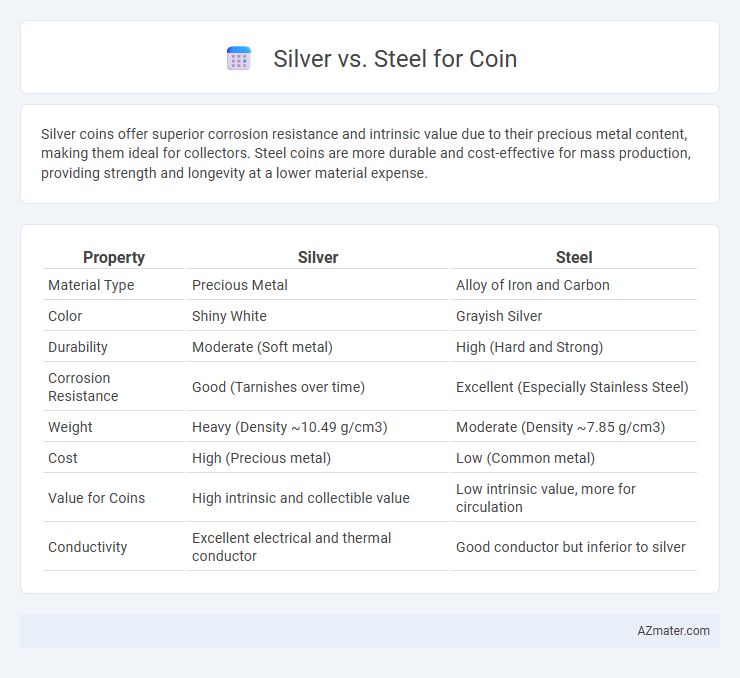 Silver vs. Steel for Coin

Silver coins offer superior corrosion resistance and intrinsic value due to their precious metal content, making them ideal for collectors. Steel coins are more durable and cost-effective for mass production, providing strength and longevity at a lower material expense.

| Property | Silver | Steel |
|---|---|---|
| Material Type | Precious Metal | Alloy of Iron and Carbon |
| Color | Shiny White | Grayish Silver |
| Durability | Moderate (Soft metal) | High (Hard and Strong) |
| Corrosion Resistance | Good (Tarnishes over time) | Excellent (Especially Stainless Steel) |
| Weight | Heavy (Density ~10.49 g/cm3) | Moderate (Density ~7.85 g/cm3) |
| Cost | High (Precious metal) | Low (Common metal) |
| Value for Coins | High intrinsic and collectible value | Low intrinsic value, more for circulation |
| Conductivity | Excellent electrical and thermal conductor | Good conductor but inferior to silver |

AZmater.com