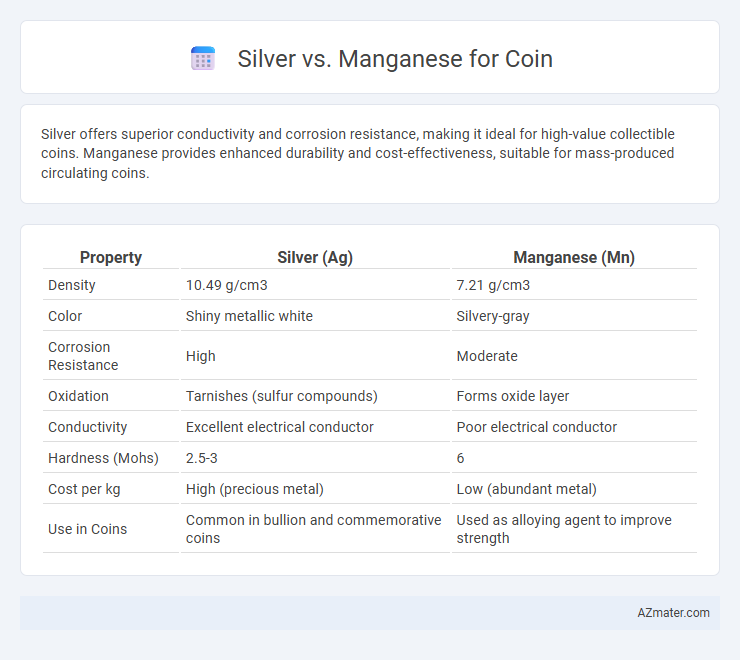 Silver vs. Manganese for Coin

Silver offers superior conductivity and corrosion resistance, making it ideal for high-value collectible coins. Manganese provides enhanced durability and cost-effectiveness, suitable for mass-produced circulating coins.

| Property | Silver (Ag) | Manganese (Mn) |
|---|---|---|
| Density | 10.49 g/cm3 | 7.21 g/cm3 |
| Color | Shiny metallic white | Silvery-gray |
| Corrosion Resistance | High | Moderate |
| Oxidation | Tarnishes (sulfur compounds) | Forms oxide layer |
| Conductivity | Excellent electrical conductor | Poor electrical conductor |
| Hardness (Mohs) | 2.5-3 | 6 |
| Cost per kg | High (precious metal) | Low (abundant metal) |
| Use in Coins | Common in bullion and commemorative coins | Used as alloying agent to improve strength |

AZmater.com