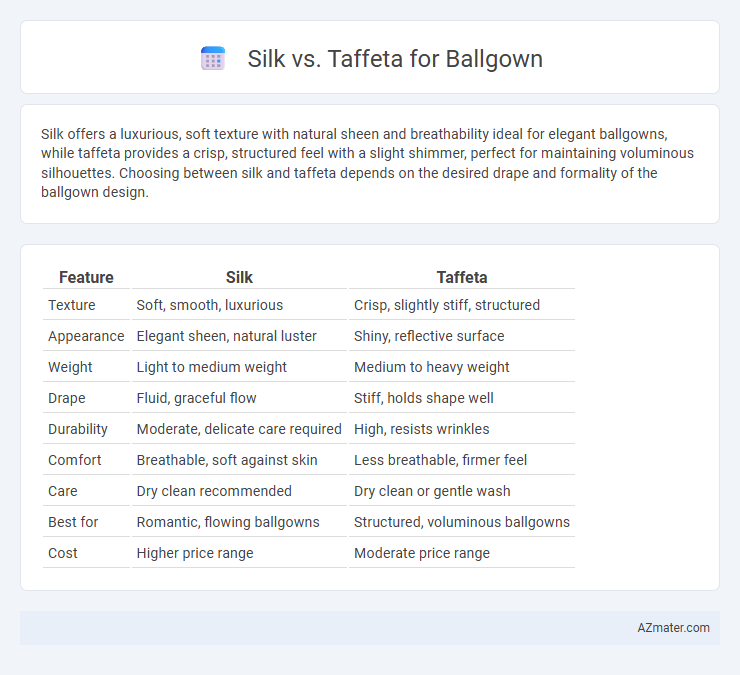 Silk vs. Taffeta for Ballgown

Silk offers a luxurious, soft texture with natural sheen and breathability ideal for elegant ballgowns, while taffeta provides a crisp, structured feel with a slight shimmer, perfect for maintaining voluminous silhouettes. Choosing between silk and taffeta depends on the desired drape and formality of the ballgown design.

| Feature | Silk | Taffeta |
|---|---|---|
| Texture | Soft, smooth, luxurious | Crisp, slightly stiff, structured |
| Appearance | Elegant sheen, natural luster | Shiny, reflective surface |
| Weight | Light to medium weight | Medium to heavy weight |
| Drape | Fluid, graceful flow | Stiff, holds shape well |
| Durability | Moderate, delicate care required | High, resists wrinkles |
| Comfort | Breathable, soft against skin | Less breathable, firmer feel |
| Care | Dry clean recommended | Dry clean or gentle wash |
| Best for | Romantic, flowing ballgowns | Structured, voluminous ballgowns |
| Cost | Higher price range | Moderate price range |

AZmater.com