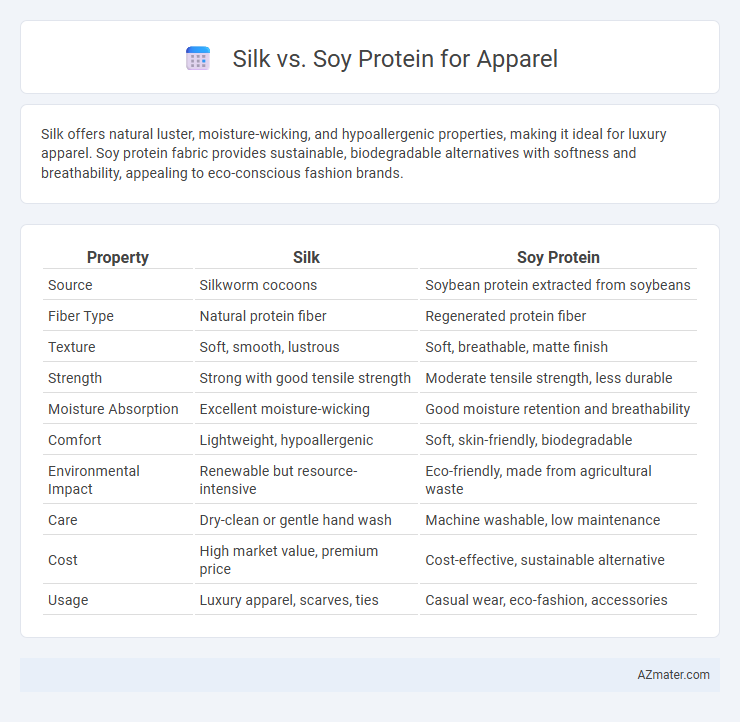 Silk vs. Soy Protein for Apparel

Silk offers natural luster, moisture-wicking, and hypoallergenic properties, making it ideal for luxury apparel. Soy protein fabric provides sustainable, biodegradable alternatives with softness and breathability, appealing to eco-conscious fashion brands.

| Property | Silk | Soy Protein |
|---|---|---|
| Source | Silkworm cocoons | Soybean protein extracted from soybeans |
| Fiber Type | Natural protein fiber | Regenerated protein fiber |
| Texture | Soft, smooth, lustrous | Soft, breathable, matte finish |
| Strength | Strong with good tensile strength | Moderate tensile strength, less durable |
| Moisture Absorption | Excellent moisture-wicking | Good moisture retention and breathability |
| Comfort | Lightweight, hypoallergenic | Soft, skin-friendly, biodegradable |
| Environmental Impact | Renewable but resource-intensive | Eco-friendly, made from agricultural waste |
| Care | Dry-clean or gentle hand wash | Machine washable, low maintenance |
| Cost | High market value, premium price | Cost-effective, sustainable alternative |
| Usage | Luxury apparel, scarves, ties | Casual wear, eco-fashion, accessories |

AZmater.com