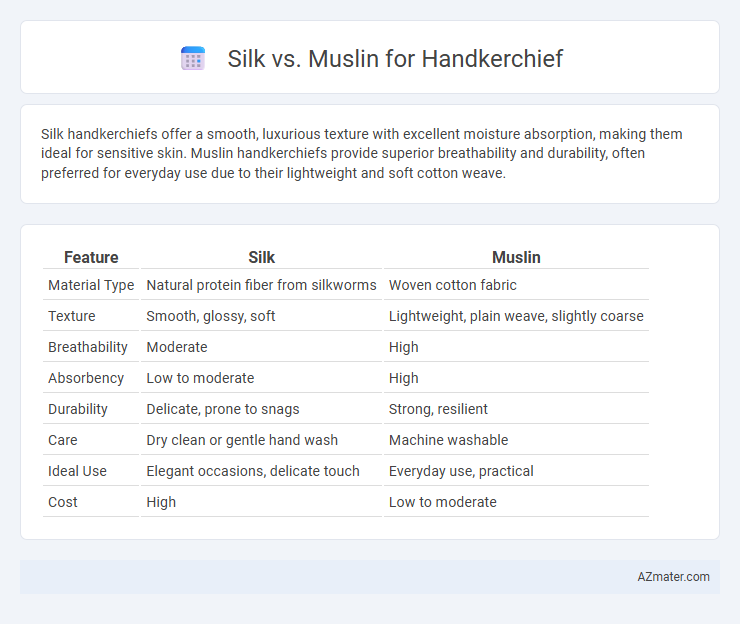 Silk vs. Muslin for Handkerchief

Silk handkerchiefs offer a smooth, luxurious texture with excellent moisture absorption, making them ideal for sensitive skin. Muslin handkerchiefs provide superior breathability and durability, often preferred for everyday use due to their lightweight and soft cotton weave.

| Feature | Silk | Muslin |
|---|---|---|
| Material Type | Natural protein fiber from silkworms | Woven cotton fabric |
| Texture | Smooth, glossy, soft | Lightweight, plain weave, slightly coarse |
| Breathability | Moderate | High |
| Absorbency | Low to moderate | High |
| Durability | Delicate, prone to snags | Strong, resilient |
| Care | Dry clean or gentle hand wash | Machine washable |
| Ideal Use | Elegant occasions, delicate touch | Everyday use, practical |
| Cost | High | Low to moderate |

AZmater.com