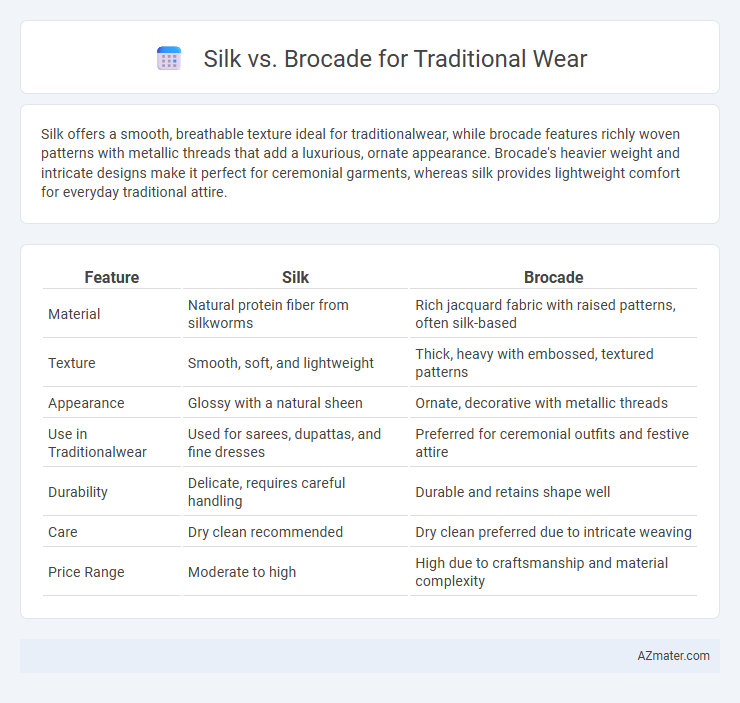 Silk vs. Brocade for Traditional Wear

Silk offers a smooth, breathable texture ideal for traditionalwear, while brocade features richly woven patterns with metallic threads that add a luxurious, ornate appearance. Brocade's heavier weight and intricate designs make it perfect for ceremonial garments, whereas silk provides lightweight comfort for everyday traditional attire.

| Feature | Silk | Brocade |
|---|---|---|
| Material | Natural protein fiber from silkworms | Rich jacquard fabric with raised patterns, often silk-based |
| Texture | Smooth, soft, and lightweight | Thick, heavy with embossed, textured patterns |
| Appearance | Glossy with a natural sheen | Ornate, decorative with metallic threads |
| Use in Traditionalwear | Used for sarees, dupattas, and fine dresses | Preferred for ceremonial outfits and festive attire |
| Durability | Delicate, requires careful handling | Durable and retains shape well |
| Care | Dry clean recommended | Dry clean preferred due to intricate weaving |
| Price Range | Moderate to high | High due to craftsmanship and material complexity |

AZmater.com