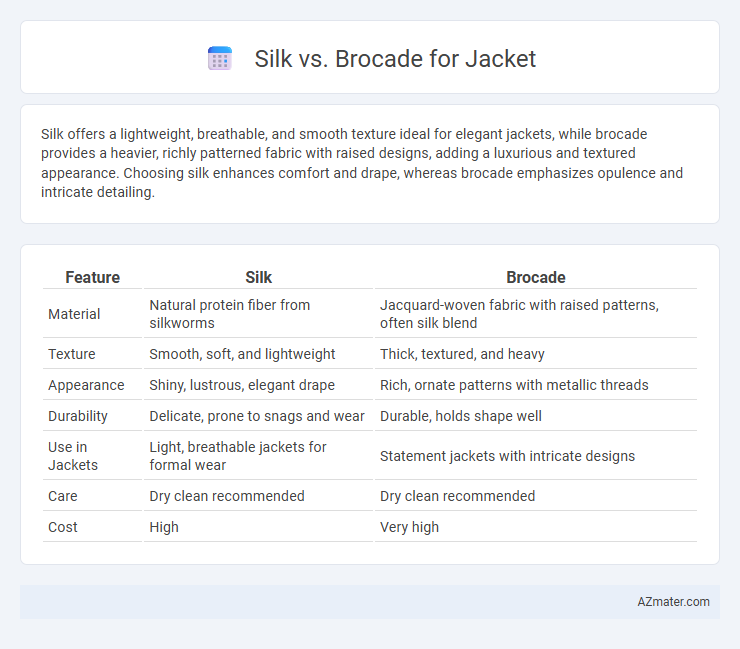 Silk vs. Brocade for Jacket

Silk offers a lightweight, breathable, and smooth texture ideal for elegant jackets, while brocade provides a heavier, richly patterned fabric with raised designs, adding a luxurious and textured appearance. Choosing silk enhances comfort and drape, whereas brocade emphasizes opulence and intricate detailing.

| Feature | Silk | Brocade |
|---|---|---|
| Material | Natural protein fiber from silkworms | Jacquard-woven fabric with raised patterns, often silk blend |
| Texture | Smooth, soft, and lightweight | Thick, textured, and heavy |
| Appearance | Shiny, lustrous, elegant drape | Rich, ornate patterns with metallic threads |
| Durability | Delicate, prone to snags and wear | Durable, holds shape well |
| Use in Jackets | Light, breathable jackets for formal wear | Statement jackets with intricate designs |
| Care | Dry clean recommended | Dry clean recommended |
| Cost | High | Very high |

AZmater.com