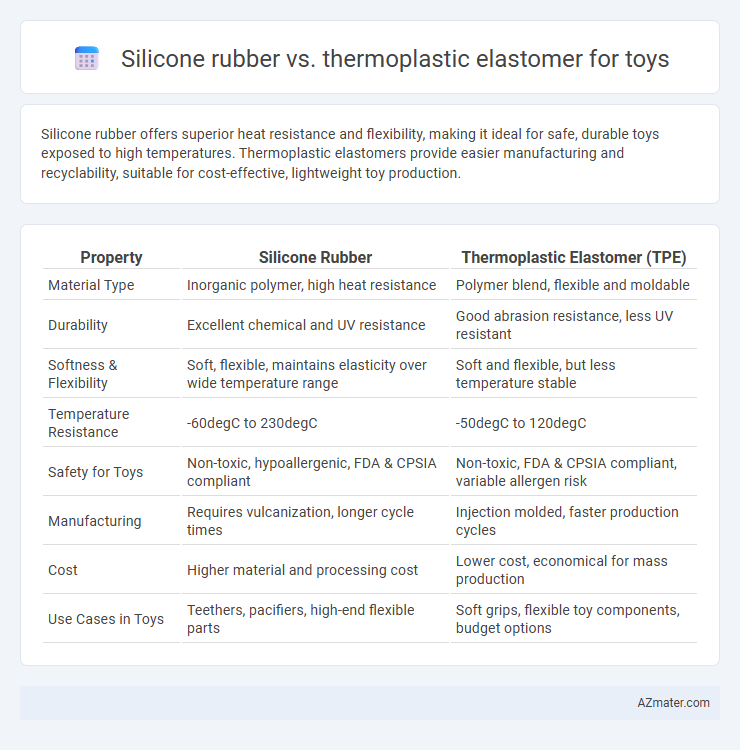 Silicone rubber vs. thermoplastic elastomer for toys

Silicone rubber offers superior heat resistance and flexibility, making it ideal for safe, durable toys exposed to high temperatures. Thermoplastic elastomers provide easier manufacturing and recyclability, suitable for cost-effective, lightweight toy production.

| Property | Silicone Rubber | Thermoplastic Elastomer (TPE) |
|---|---|---|
| Material Type | Inorganic polymer, high heat resistance | Polymer blend, flexible and moldable |
| Durability | Excellent chemical and UV resistance | Good abrasion resistance, less UV resistant |
| Softness & Flexibility | Soft, flexible, maintains elasticity over wide temperature range | Soft and flexible, but less temperature stable |
| Temperature Resistance | -60degC to 230degC | -50degC to 120degC |
| Safety for Toys | Non-toxic, hypoallergenic, FDA & CPSIA compliant | Non-toxic, FDA & CPSIA compliant, variable allergen risk |
| Manufacturing | Requires vulcanization, longer cycle times | Injection molded, faster production cycles |
| Cost | Higher material and processing cost | Lower cost, economical for mass production |
| Use Cases in Toys | Teethers, pacifiers, high-end flexible parts | Soft grips, flexible toy components, budget options |

AZmater.com