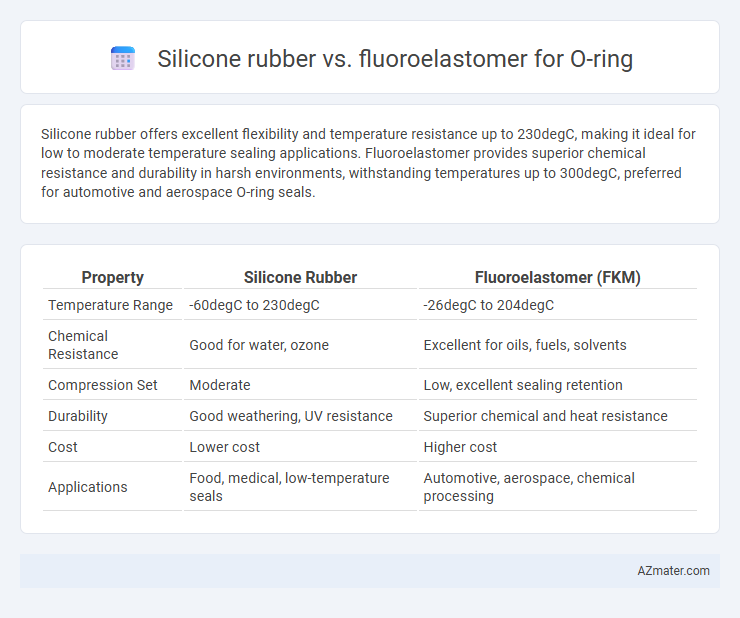 Silicone rubber vs. fluoroelastomer for O-ring

Silicone rubber offers excellent flexibility and temperature resistance up to 230degC, making it ideal for low to moderate temperature sealing applications. Fluoroelastomer provides superior chemical resistance and durability in harsh environments, withstanding temperatures up to 300degC, preferred for automotive and aerospace O-ring seals.

| Property | Silicone Rubber | Fluoroelastomer (FKM) |
|---|---|---|
| Temperature Range | -60degC to 230degC | -26degC to 204degC |
| Chemical Resistance | Good for water, ozone | Excellent for oils, fuels, solvents |
| Compression Set | Moderate | Low, excellent sealing retention |
| Durability | Good weathering, UV resistance | Superior chemical and heat resistance |
| Cost | Lower cost | Higher cost |
| Applications | Food, medical, low-temperature seals | Automotive, aerospace, chemical processing |

AZmater.com