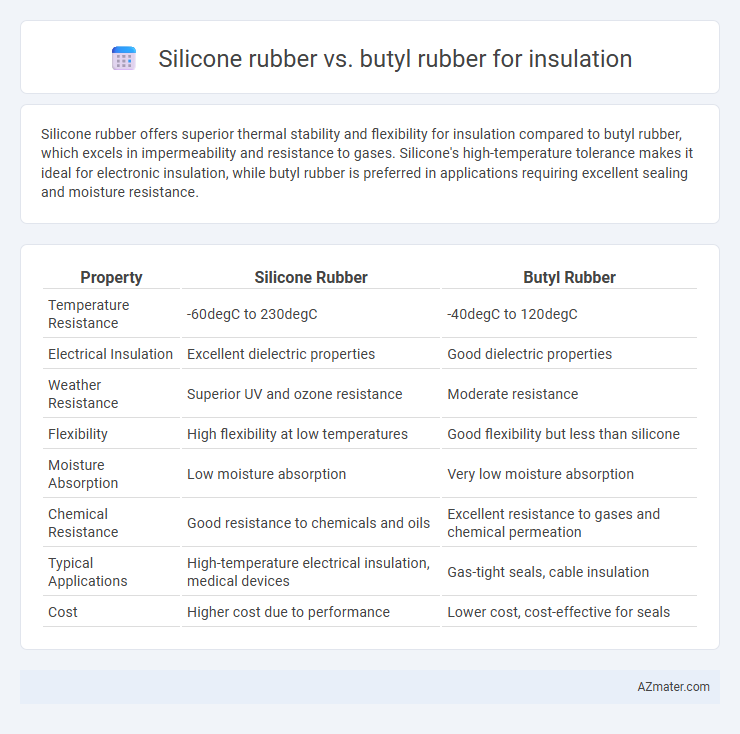 Silicone rubber vs. butyl rubber for insulation

Silicone rubber offers superior thermal stability and flexibility for insulation compared to butyl rubber, which excels in impermeability and resistance to gases. Silicone's high-temperature tolerance makes it ideal for electronic insulation, while butyl rubber is preferred in applications requiring excellent sealing and moisture resistance.

| Property | Silicone Rubber | Butyl Rubber |
|---|---|---|
| Temperature Resistance | -60degC to 230degC | -40degC to 120degC |
| Electrical Insulation | Excellent dielectric properties | Good dielectric properties |
| Weather Resistance | Superior UV and ozone resistance | Moderate resistance |
| Flexibility | High flexibility at low temperatures | Good flexibility but less than silicone |
| Moisture Absorption | Low moisture absorption | Very low moisture absorption |
| Chemical Resistance | Good resistance to chemicals and oils | Excellent resistance to gases and chemical permeation |
| Typical Applications | High-temperature electrical insulation, medical devices | Gas-tight seals, cable insulation |
| Cost | Higher cost due to performance | Lower cost, cost-effective for seals |

AZmater.com