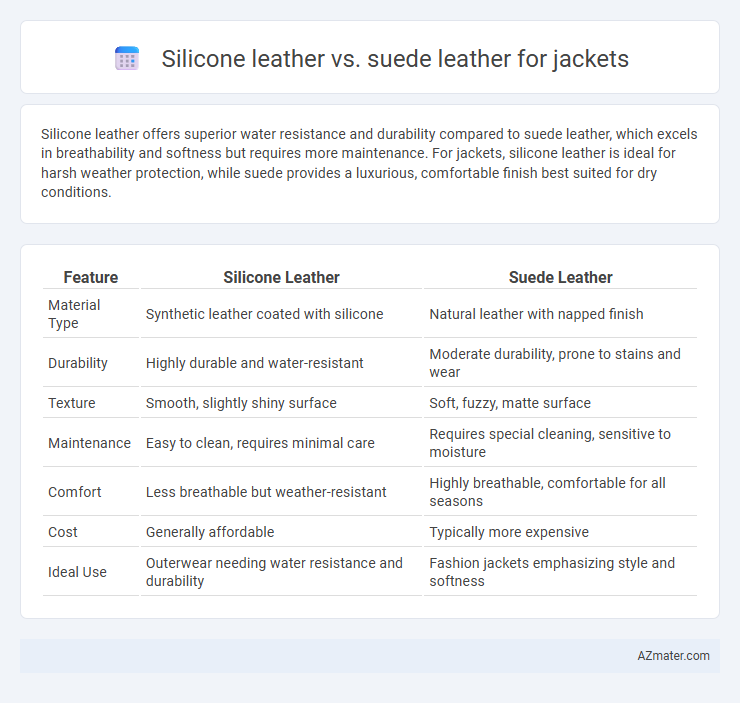 Silicone leather vs. suede leather for jackets

Silicone leather offers superior water resistance and durability compared to suede leather, which excels in breathability and softness but requires more maintenance. For jackets, silicone leather is ideal for harsh weather protection, while suede provides a luxurious, comfortable finish best suited for dry conditions.

| Feature | Silicone Leather | Suede Leather |
|---|---|---|
| Material Type | Synthetic leather coated with silicone | Natural leather with napped finish |
| Durability | Highly durable and water-resistant | Moderate durability, prone to stains and wear |
| Texture | Smooth, slightly shiny surface | Soft, fuzzy, matte surface |
| Maintenance | Easy to clean, requires minimal care | Requires special cleaning, sensitive to moisture |
| Comfort | Less breathable but weather-resistant | Highly breathable, comfortable for all seasons |
| Cost | Generally affordable | Typically more expensive |
| Ideal Use | Outerwear needing water resistance and durability | Fashion jackets emphasizing style and softness |

AZmater.com