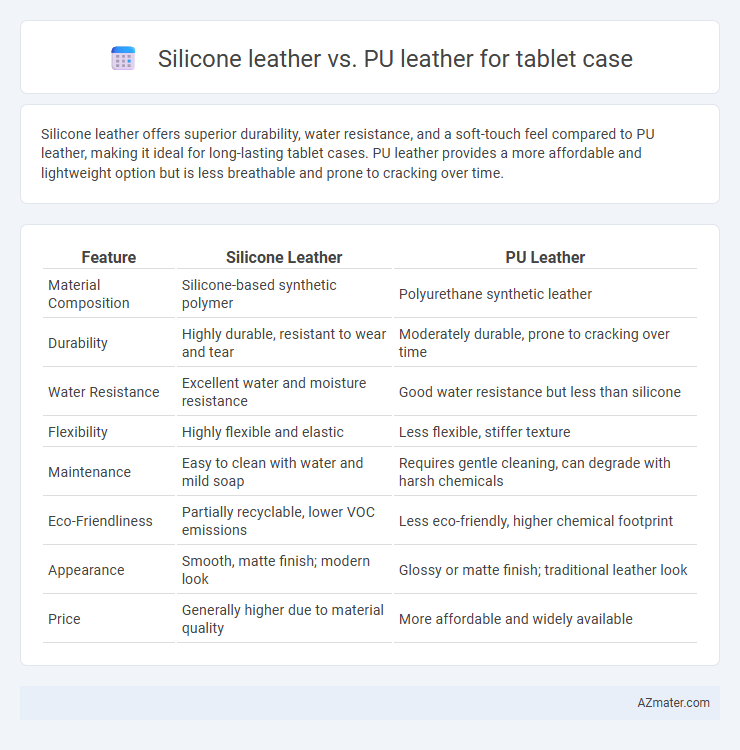 Silicone leather vs. PU leather for tablet case

Silicone leather offers superior durability, water resistance, and a soft-touch feel compared to PU leather, making it ideal for long-lasting tablet cases. PU leather provides a more affordable and lightweight option but is less breathable and prone to cracking over time.

| Feature | Silicone Leather | PU Leather |
|---|---|---|
| Material Composition | Silicone-based synthetic polymer | Polyurethane synthetic leather |
| Durability | Highly durable, resistant to wear and tear | Moderately durable, prone to cracking over time |
| Water Resistance | Excellent water and moisture resistance | Good water resistance but less than silicone |
| Flexibility | Highly flexible and elastic | Less flexible, stiffer texture |
| Maintenance | Easy to clean with water and mild soap | Requires gentle cleaning, can degrade with harsh chemicals |
| Eco-Friendliness | Partially recyclable, lower VOC emissions | Less eco-friendly, higher chemical footprint |
| Appearance | Smooth, matte finish; modern look | Glossy or matte finish; traditional leather look |
| Price | Generally higher due to material quality | More affordable and widely available |

AZmater.com