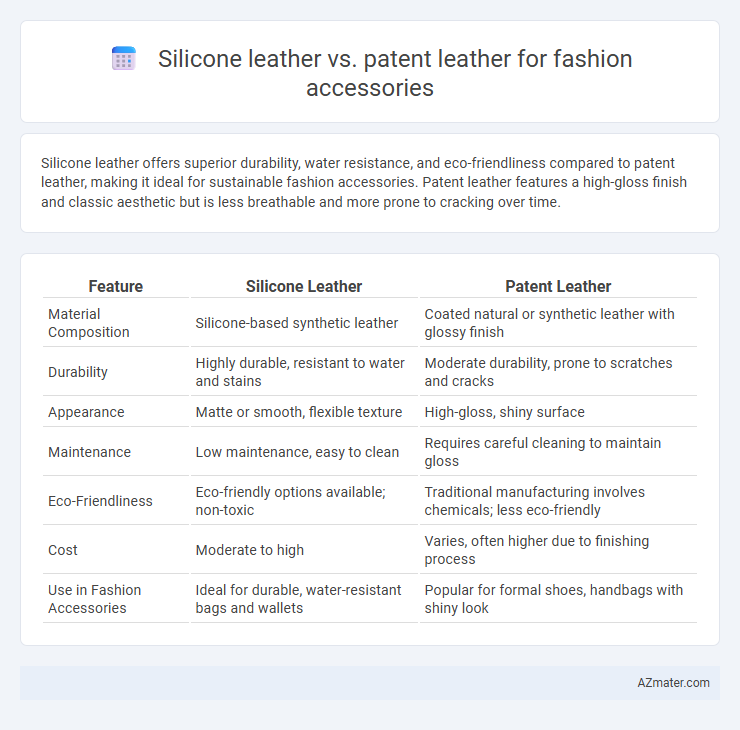 Silicone leather vs. patent leather for fashion accessories

Silicone leather offers superior durability, water resistance, and eco-friendliness compared to patent leather, making it ideal for sustainable fashion accessories. Patent leather features a high-gloss finish and classic aesthetic but is less breathable and more prone to cracking over time.

| Feature | Silicone Leather | Patent Leather |
|---|---|---|
| Material Composition | Silicone-based synthetic leather | Coated natural or synthetic leather with glossy finish |
| Durability | Highly durable, resistant to water and stains | Moderate durability, prone to scratches and cracks |
| Appearance | Matte or smooth, flexible texture | High-gloss, shiny surface |
| Maintenance | Low maintenance, easy to clean | Requires careful cleaning to maintain gloss |
| Eco-Friendliness | Eco-friendly options available; non-toxic | Traditional manufacturing involves chemicals; less eco-friendly |
| Cost | Moderate to high | Varies, often higher due to finishing process |
| Use in Fashion Accessories | Ideal for durable, water-resistant bags and wallets | Popular for formal shoes, handbags with shiny look |

AZmater.com