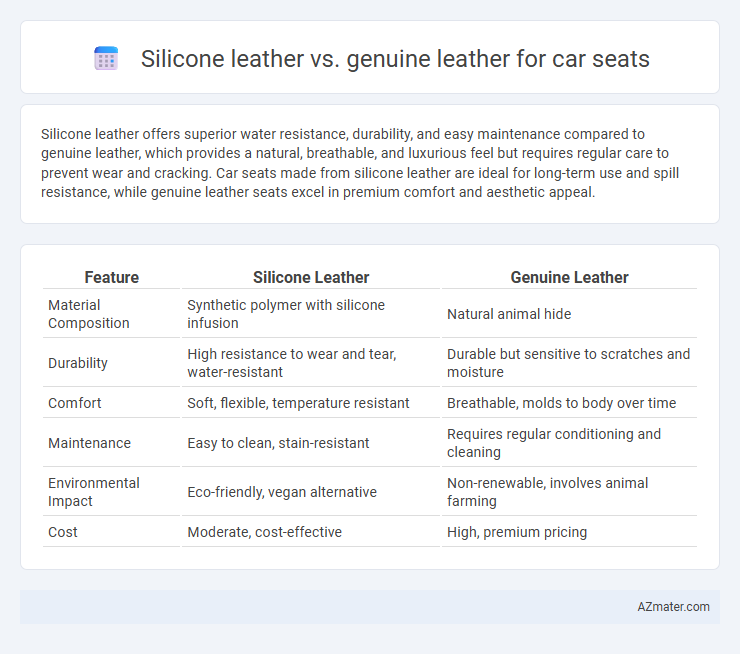 Silicone leather vs. genuine leather for car seats

Silicone leather offers superior water resistance, durability, and easy maintenance compared to genuine leather, which provides a natural, breathable, and luxurious feel but requires regular care to prevent wear and cracking. Car seats made from silicone leather are ideal for long-term use and spill resistance, while genuine leather seats excel in premium comfort and aesthetic appeal.

| Feature | Silicone Leather | Genuine Leather |
|---|---|---|
| Material Composition | Synthetic polymer with silicone infusion | Natural animal hide |
| Durability | High resistance to wear and tear, water-resistant | Durable but sensitive to scratches and moisture |
| Comfort | Soft, flexible, temperature resistant | Breathable, molds to body over time |
| Maintenance | Easy to clean, stain-resistant | Requires regular conditioning and cleaning |
| Environmental Impact | Eco-friendly, vegan alternative | Non-renewable, involves animal farming |
| Cost | Moderate, cost-effective | High, premium pricing |

AZmater.com