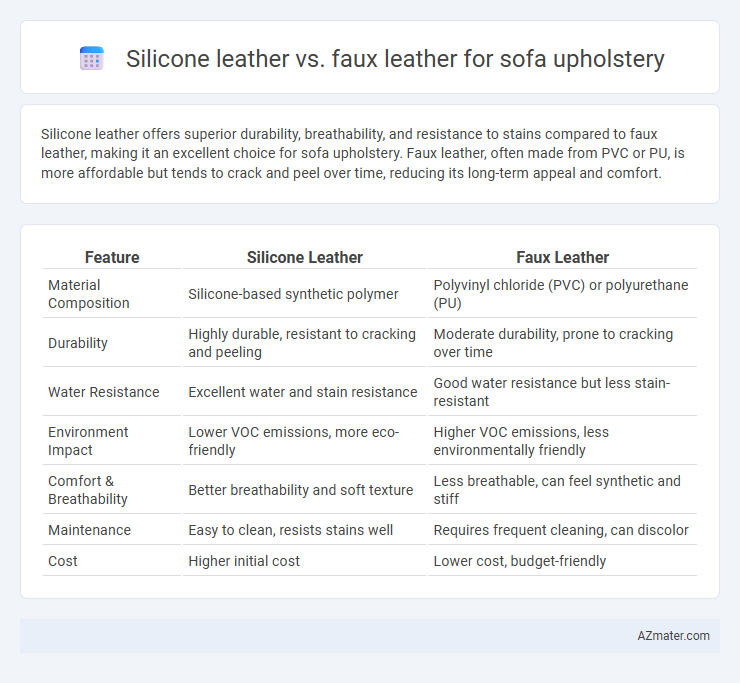 Silicone leather vs. faux leather for sofa upholstery

Silicone leather offers superior durability, breathability, and resistance to stains compared to faux leather, making it an excellent choice for sofa upholstery. Faux leather, often made from PVC or PU, is more affordable but tends to crack and peel over time, reducing its long-term appeal and comfort.

| Feature | Silicone Leather | Faux Leather |
|---|---|---|
| Material Composition | Silicone-based synthetic polymer | Polyvinyl chloride (PVC) or polyurethane (PU) |
| Durability | Highly durable, resistant to cracking and peeling | Moderate durability, prone to cracking over time |
| Water Resistance | Excellent water and stain resistance | Good water resistance but less stain-resistant |
| Environment Impact | Lower VOC emissions, more eco-friendly | Higher VOC emissions, less environmentally friendly |
| Comfort & Breathability | Better breathability and soft texture | Less breathable, can feel synthetic and stiff |
| Maintenance | Easy to clean, resists stains well | Requires frequent cleaning, can discolor |
| Cost | Higher initial cost | Lower cost, budget-friendly |

AZmater.com