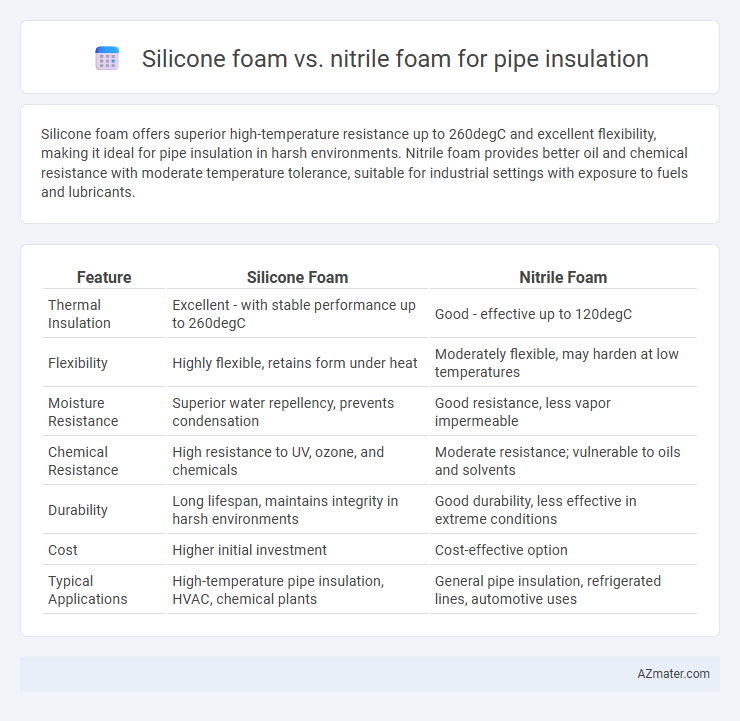 Silicone foam vs. nitrile foam for pipe insulation

Silicone foam offers superior high-temperature resistance up to 260degC and excellent flexibility, making it ideal for pipe insulation in harsh environments. Nitrile foam provides better oil and chemical resistance with moderate temperature tolerance, suitable for industrial settings with exposure to fuels and lubricants.

| Feature | Silicone Foam | Nitrile Foam |
|---|---|---|
| Thermal Insulation | Excellent - with stable performance up to 260degC | Good - effective up to 120degC |
| Flexibility | Highly flexible, retains form under heat | Moderately flexible, may harden at low temperatures |
| Moisture Resistance | Superior water repellency, prevents condensation | Good resistance, less vapor impermeable |
| Chemical Resistance | High resistance to UV, ozone, and chemicals | Moderate resistance; vulnerable to oils and solvents |
| Durability | Long lifespan, maintains integrity in harsh environments | Good durability, less effective in extreme conditions |
| Cost | Higher initial investment | Cost-effective option |
| Typical Applications | High-temperature pipe insulation, HVAC, chemical plants | General pipe insulation, refrigerated lines, automotive uses |

AZmater.com