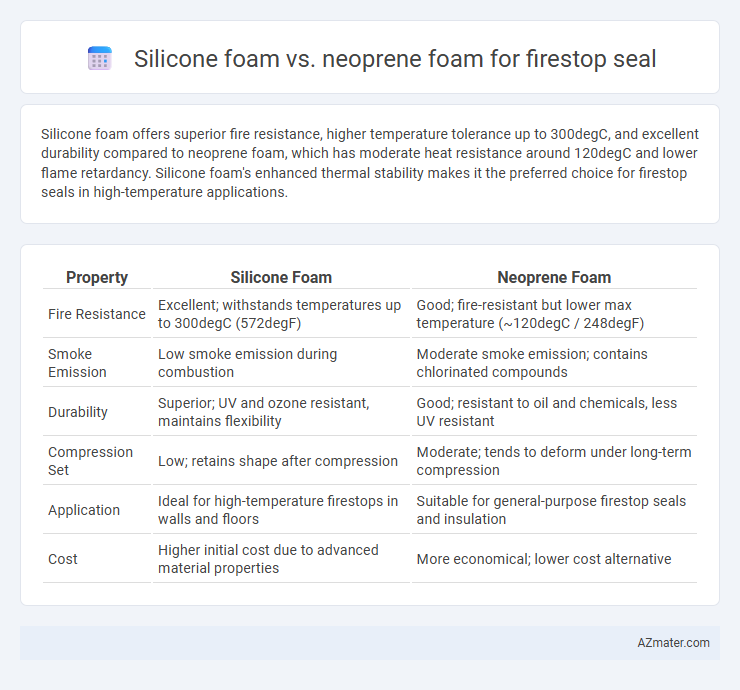 Silicone foam vs. neoprene foam for firestop seal

Silicone foam offers superior fire resistance, higher temperature tolerance up to 300degC, and excellent durability compared to neoprene foam, which has moderate heat resistance around 120degC and lower flame retardancy. Silicone foam's enhanced thermal stability makes it the preferred choice for firestop seals in high-temperature applications.

| Property | Silicone Foam | Neoprene Foam |
|---|---|---|
| Fire Resistance | Excellent; withstands temperatures up to 300degC (572degF) | Good; fire-resistant but lower max temperature (~120degC / 248degF) |
| Smoke Emission | Low smoke emission during combustion | Moderate smoke emission; contains chlorinated compounds |
| Durability | Superior; UV and ozone resistant, maintains flexibility | Good; resistant to oil and chemicals, less UV resistant |
| Compression Set | Low; retains shape after compression | Moderate; tends to deform under long-term compression |
| Application | Ideal for high-temperature firestops in walls and floors | Suitable for general-purpose firestop seals and insulation |
| Cost | Higher initial cost due to advanced material properties | More economical; lower cost alternative |

AZmater.com