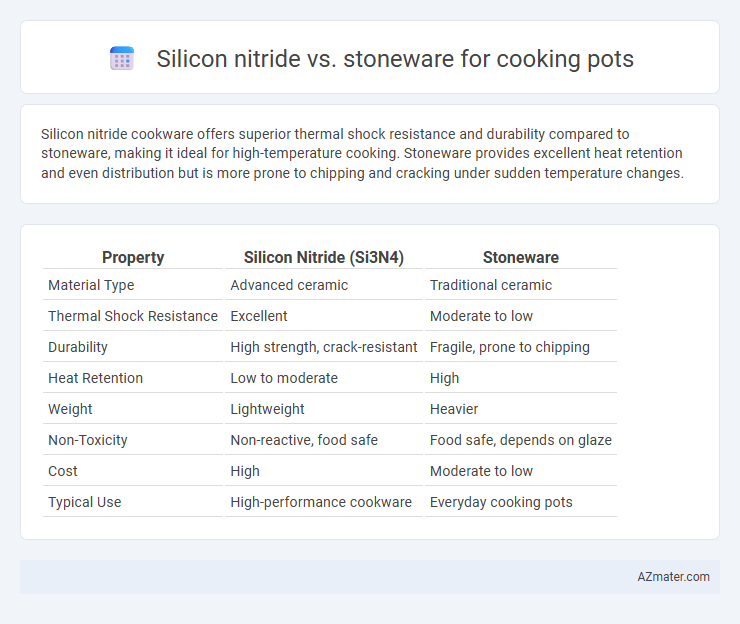 Silicon nitride vs. stoneware for cooking pots

Silicon nitride cookware offers superior thermal shock resistance and durability compared to stoneware, making it ideal for high-temperature cooking. Stoneware provides excellent heat retention and even distribution but is more prone to chipping and cracking under sudden temperature changes.

| Property | Silicon Nitride (Si3N4) | Stoneware |
|---|---|---|
| Material Type | Advanced ceramic | Traditional ceramic |
| Thermal Shock Resistance | Excellent | Moderate to low |
| Durability | High strength, crack-resistant | Fragile, prone to chipping |
| Heat Retention | Low to moderate | High |
| Weight | Lightweight | Heavier |
| Non-Toxicity | Non-reactive, food safe | Food safe, depends on glaze |
| Cost | High | Moderate to low |
| Typical Use | High-performance cookware | Everyday cooking pots |

AZmater.com