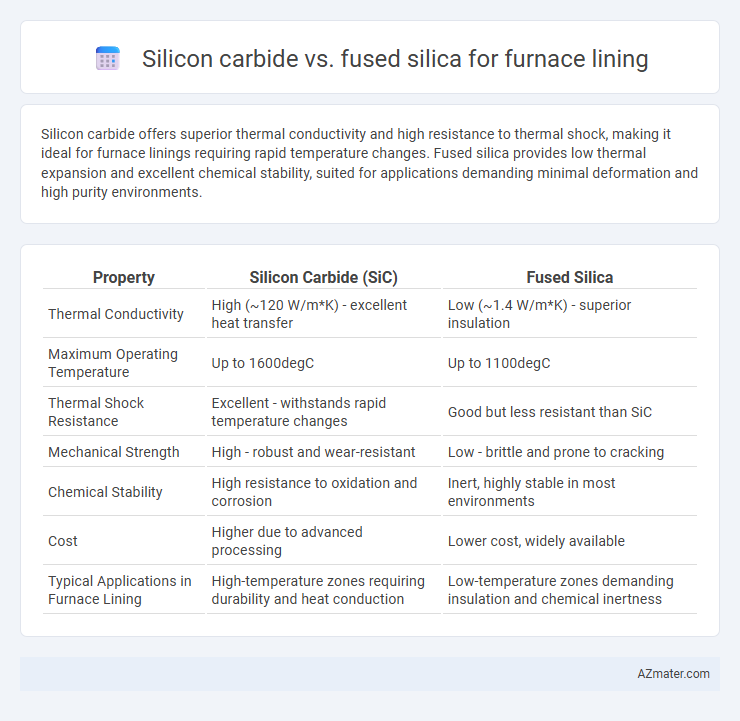 Silicon carbide vs. fused silica for furnace lining

Silicon carbide offers superior thermal conductivity and high resistance to thermal shock, making it ideal for furnace linings requiring rapid temperature changes. Fused silica provides low thermal expansion and excellent chemical stability, suited for applications demanding minimal deformation and high purity environments.

| Property | Silicon Carbide (SiC) | Fused Silica |
|---|---|---|
| Thermal Conductivity | High (~120 W/m*K) - excellent heat transfer | Low (~1.4 W/m*K) - superior insulation |
| Maximum Operating Temperature | Up to 1600degC | Up to 1100degC |
| Thermal Shock Resistance | Excellent - withstands rapid temperature changes | Good but less resistant than SiC |
| Mechanical Strength | High - robust and wear-resistant | Low - brittle and prone to cracking |
| Chemical Stability | High resistance to oxidation and corrosion | Inert, highly stable in most environments |
| Cost | Higher due to advanced processing | Lower cost, widely available |
| Typical Applications in Furnace Lining | High-temperature zones requiring durability and heat conduction | Low-temperature zones demanding insulation and chemical inertness |

AZmater.com