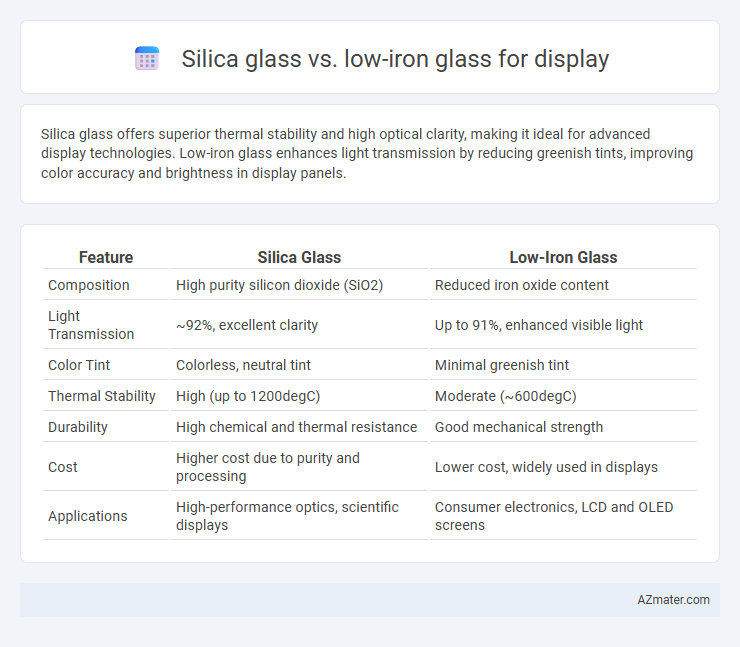 Silica glass vs. low-iron glass for display

Silica glass offers superior thermal stability and high optical clarity, making it ideal for advanced display technologies. Low-iron glass enhances light transmission by reducing greenish tints, improving color accuracy and brightness in display panels.

| Feature | Silica Glass | Low-Iron Glass |
|---|---|---|
| Composition | High purity silicon dioxide (SiO2) | Reduced iron oxide content |
| Light Transmission | ~92%, excellent clarity | Up to 91%, enhanced visible light |
| Color Tint | Colorless, neutral tint | Minimal greenish tint |
| Thermal Stability | High (up to 1200degC) | Moderate (~600degC) |
| Durability | High chemical and thermal resistance | Good mechanical strength |
| Cost | Higher cost due to purity and processing | Lower cost, widely used in displays |
| Applications | High-performance optics, scientific displays | Consumer electronics, LCD and OLED screens |

AZmater.com