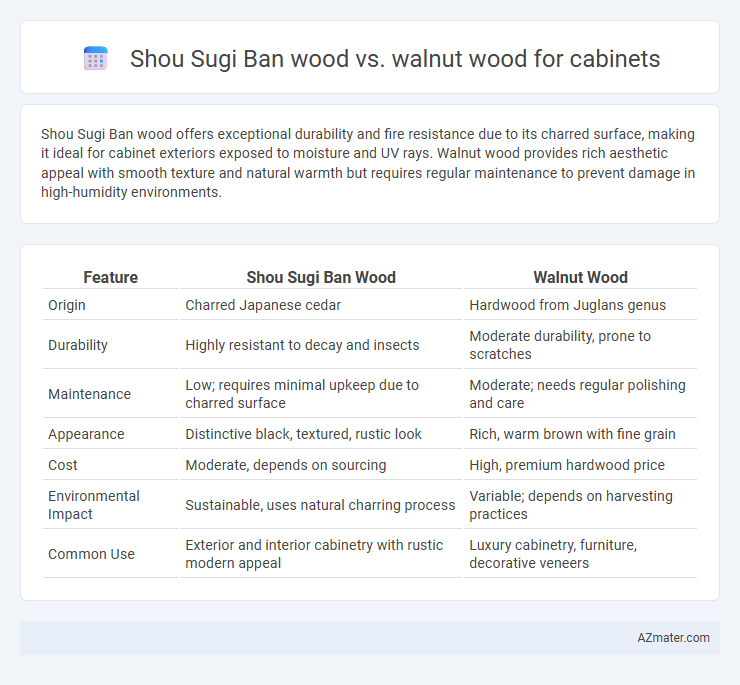 Shou Sugi Ban wood vs. walnut wood for cabinets

Shou Sugi Ban wood offers exceptional durability and fire resistance due to its charred surface, making it ideal for cabinet exteriors exposed to moisture and UV rays. Walnut wood provides rich aesthetic appeal with smooth texture and natural warmth but requires regular maintenance to prevent damage in high-humidity environments.

| Feature | Shou Sugi Ban Wood | Walnut Wood |
|---|---|---|
| Origin | Charred Japanese cedar | Hardwood from Juglans genus |
| Durability | Highly resistant to decay and insects | Moderate durability, prone to scratches |
| Maintenance | Low; requires minimal upkeep due to charred surface | Moderate; needs regular polishing and care |
| Appearance | Distinctive black, textured, rustic look | Rich, warm brown with fine grain |
| Cost | Moderate, depends on sourcing | High, premium hardwood price |
| Environmental Impact | Sustainable, uses natural charring process | Variable; depends on harvesting practices |
| Common Use | Exterior and interior cabinetry with rustic modern appeal | Luxury cabinetry, furniture, decorative veneers |

AZmater.com