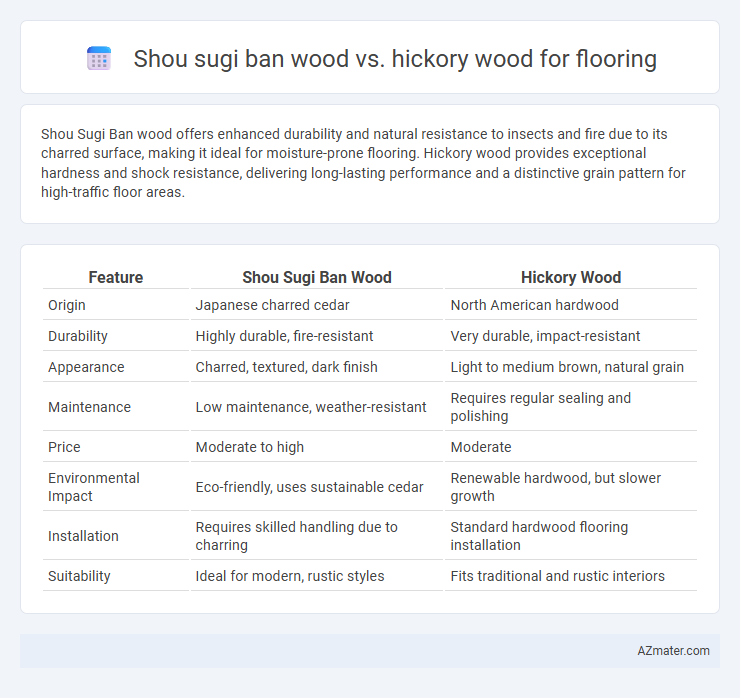 Shou sugi ban wood vs. hickory wood for flooring

Shou Sugi Ban wood offers enhanced durability and natural resistance to insects and fire due to its charred surface, making it ideal for moisture-prone flooring. Hickory wood provides exceptional hardness and shock resistance, delivering long-lasting performance and a distinctive grain pattern for high-traffic floor areas.

| Feature | Shou Sugi Ban Wood | Hickory Wood |
|---|---|---|
| Origin | Japanese charred cedar | North American hardwood |
| Durability | Highly durable, fire-resistant | Very durable, impact-resistant |
| Appearance | Charred, textured, dark finish | Light to medium brown, natural grain |
| Maintenance | Low maintenance, weather-resistant | Requires regular sealing and polishing |
| Price | Moderate to high | Moderate |
| Environmental Impact | Eco-friendly, uses sustainable cedar | Renewable hardwood, but slower growth |
| Installation | Requires skilled handling due to charring | Standard hardwood flooring installation |
| Suitability | Ideal for modern, rustic styles | Fits traditional and rustic interiors |

AZmater.com